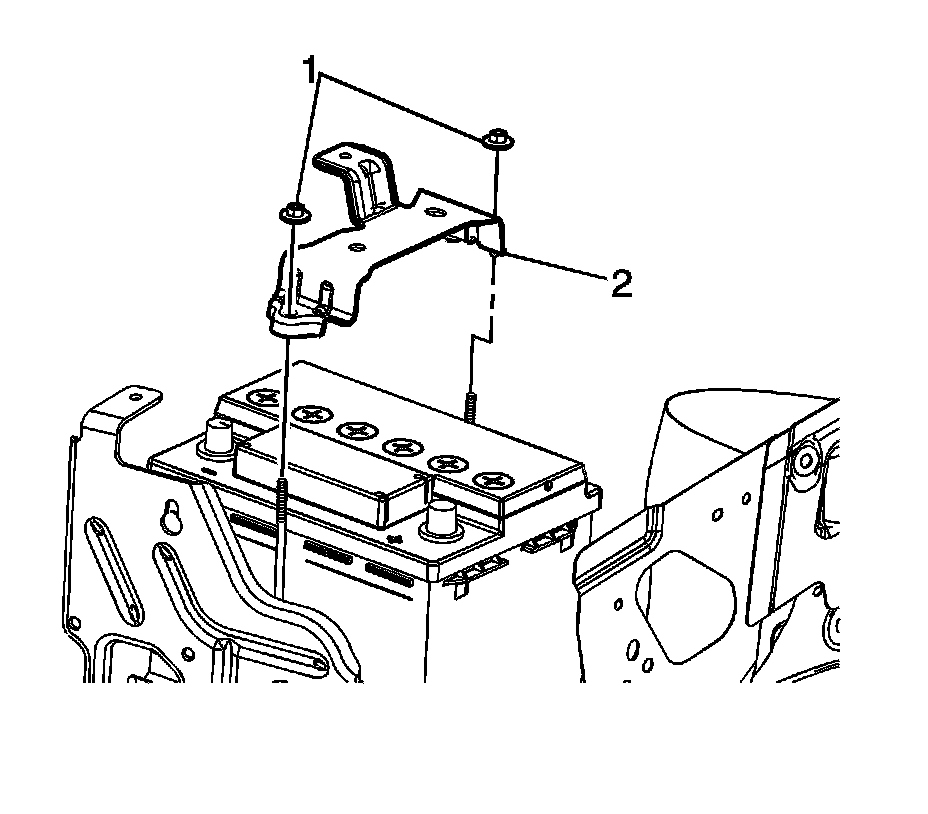 1

2