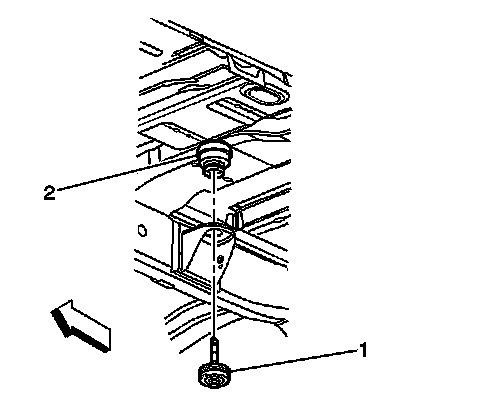 2
1