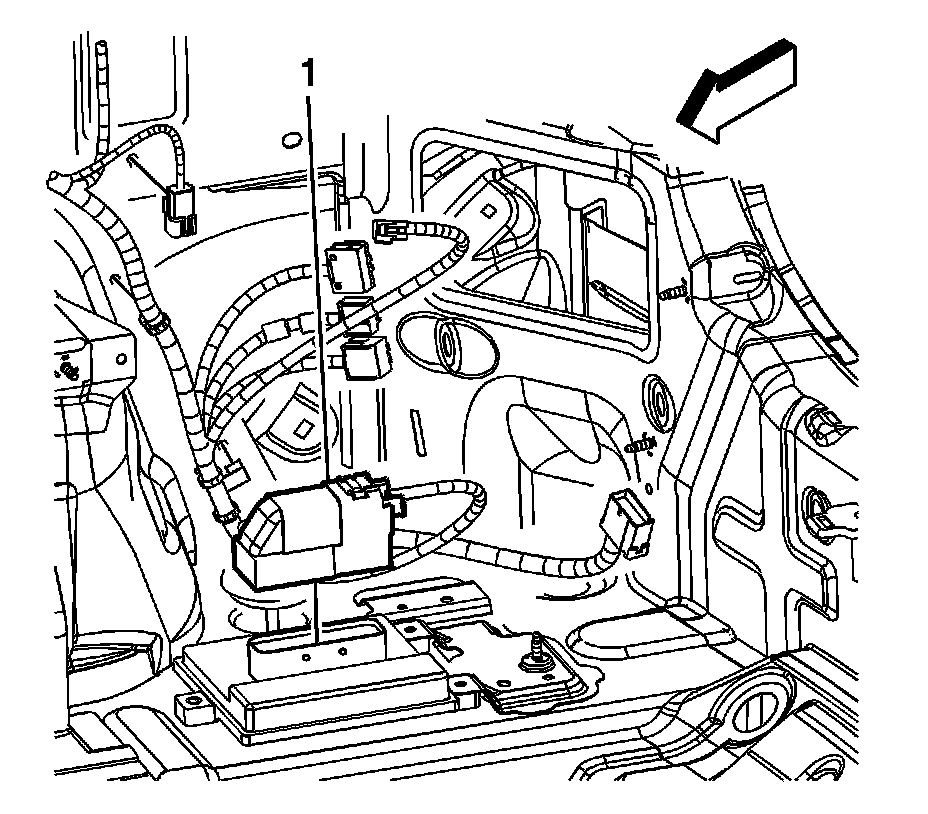 1