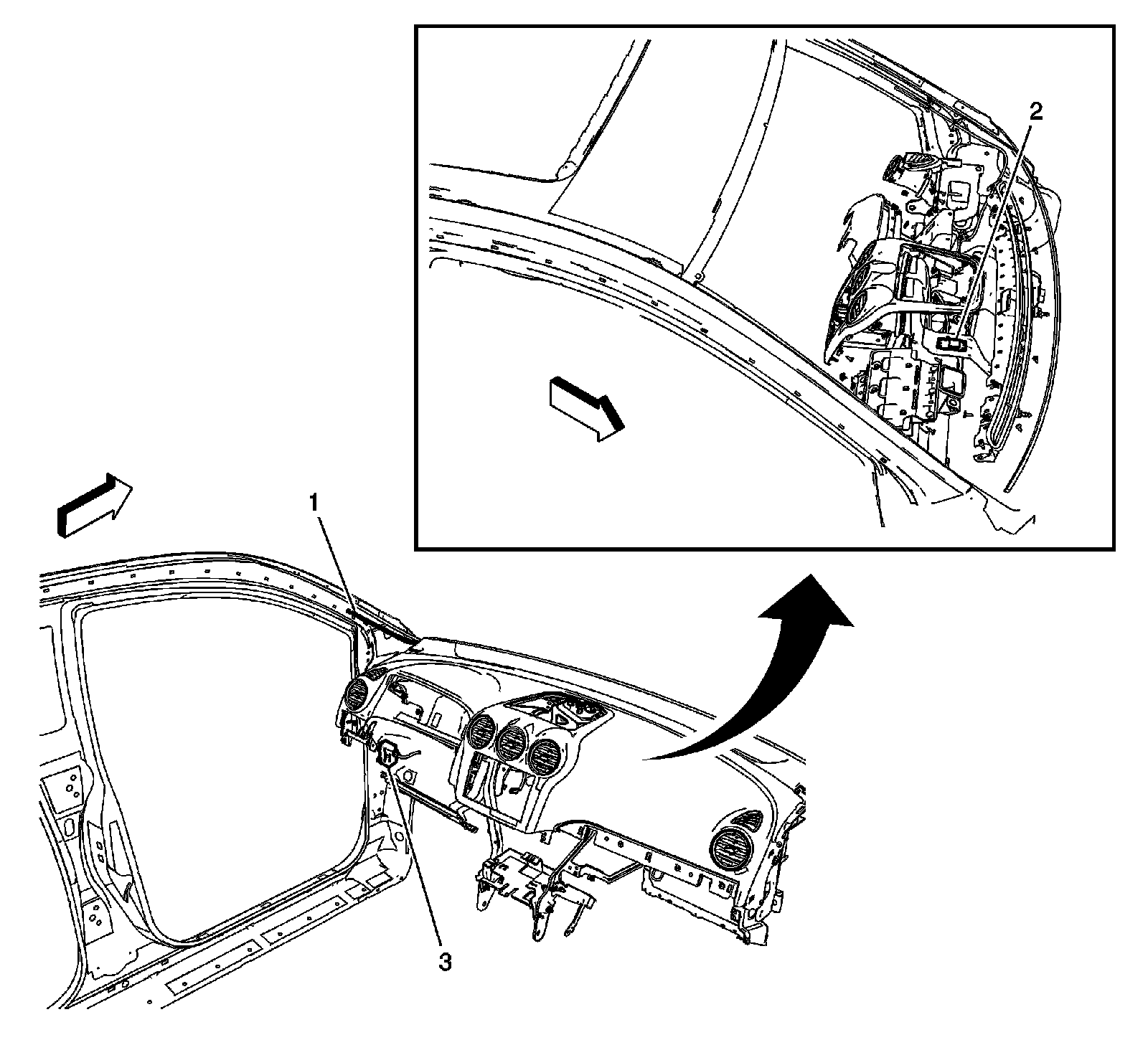 2

1

3