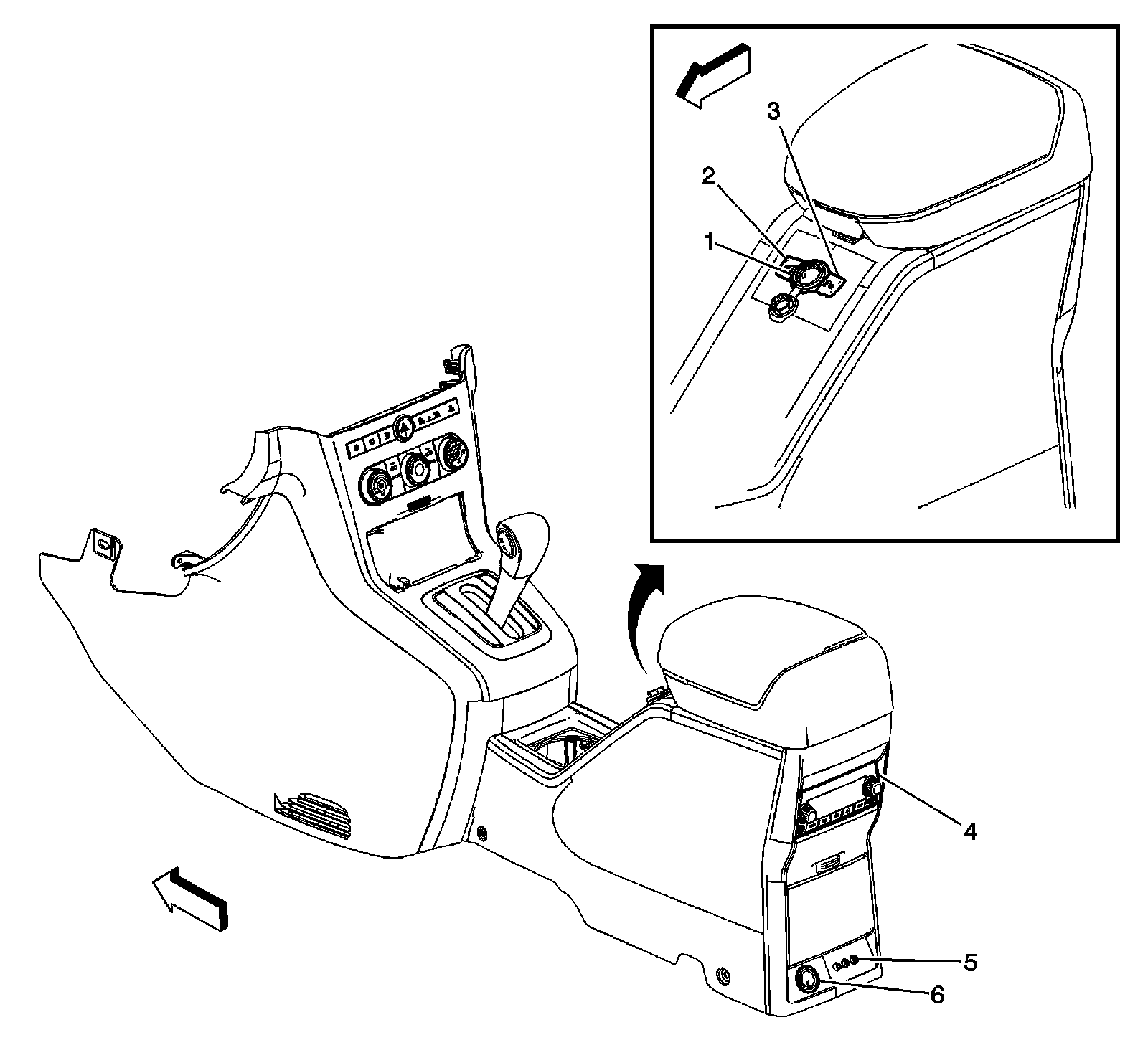 3
2
1
4
5
6