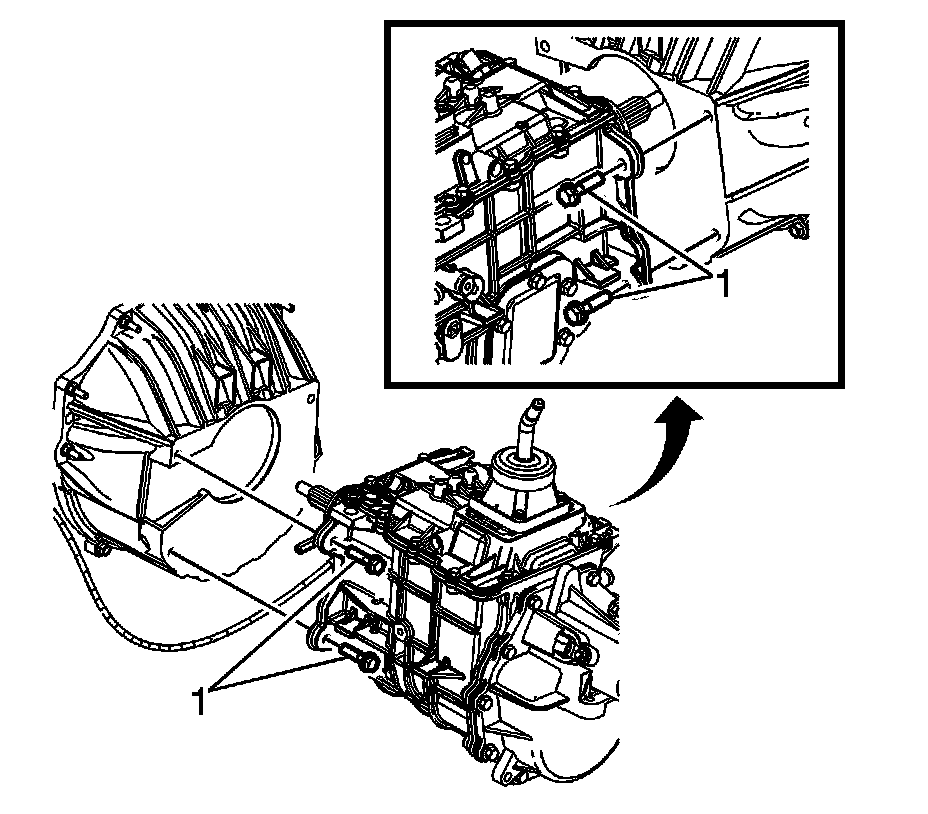 1

1