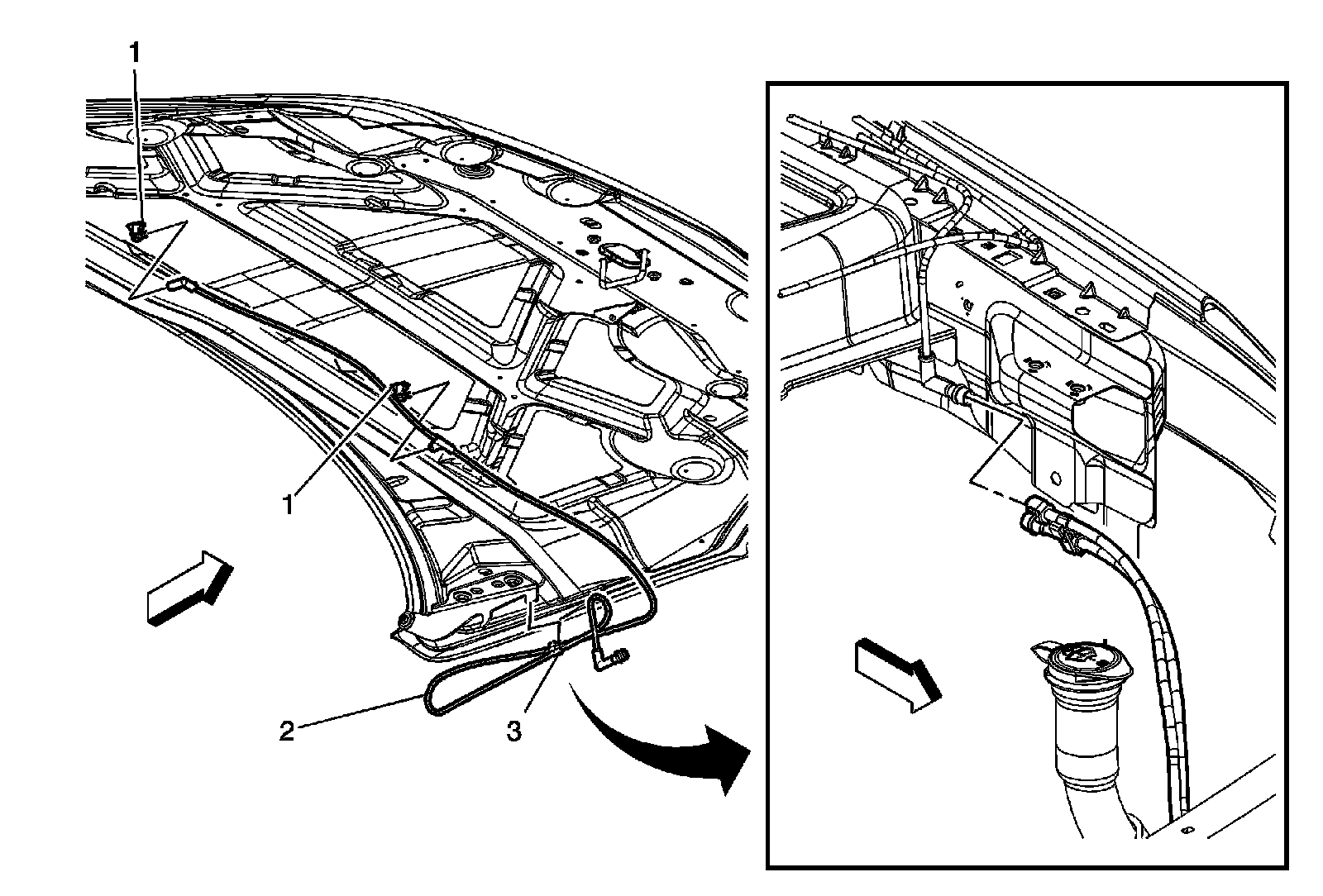 1

1

2

3