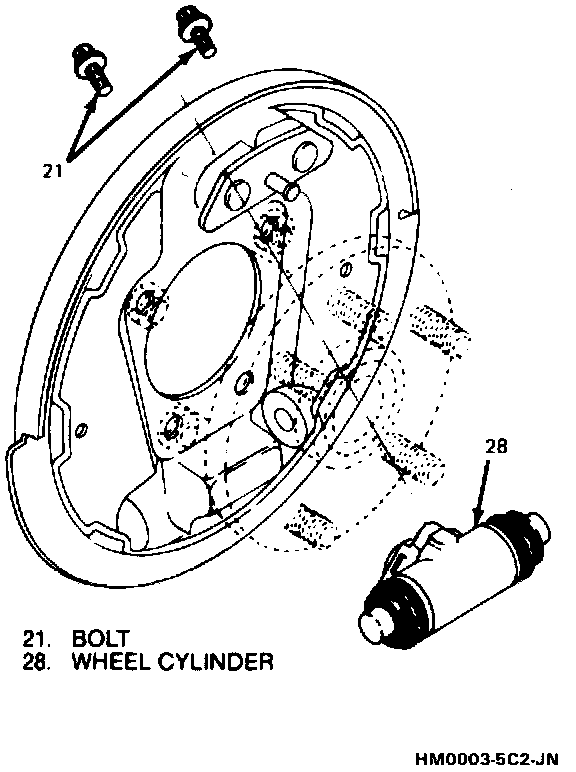 21

28

21. BOLT
28. WHEEL CYLINDER

HM0003-5C2-JN