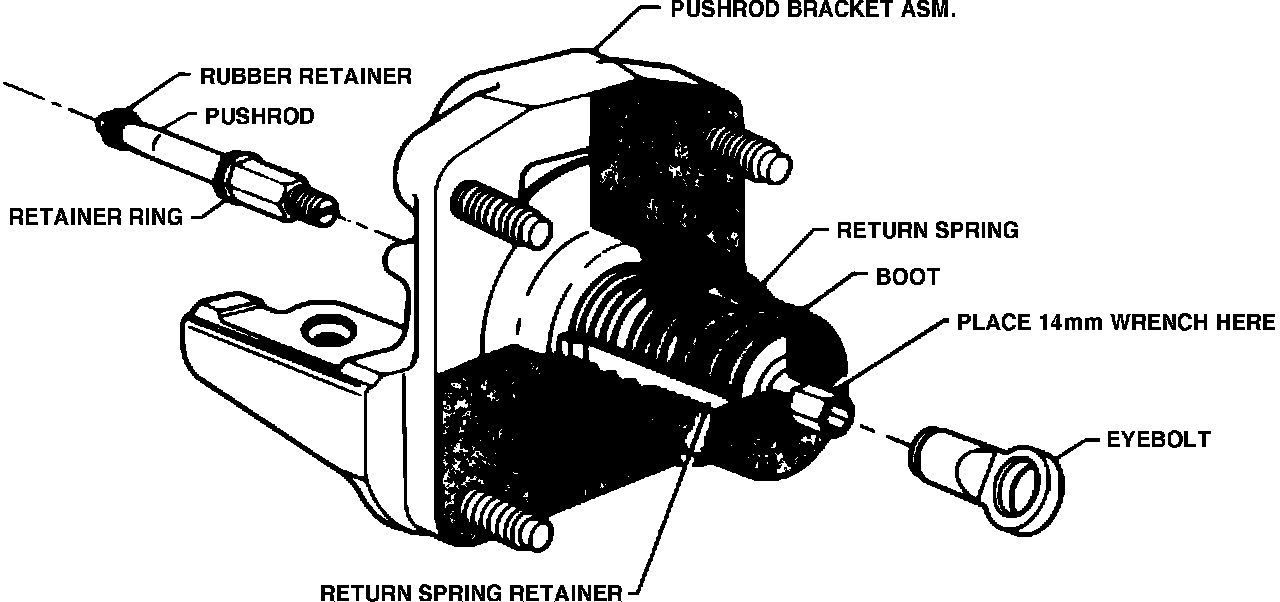 PUSHROD BRACKET ASM.

RUBBER RETAINER

PUSHROD

RETAINER RING

RETURN SPRING

BOOT

PLACE 14mm WRENCH HERE

EYEBOLT

RETURN SPRING RETAINER