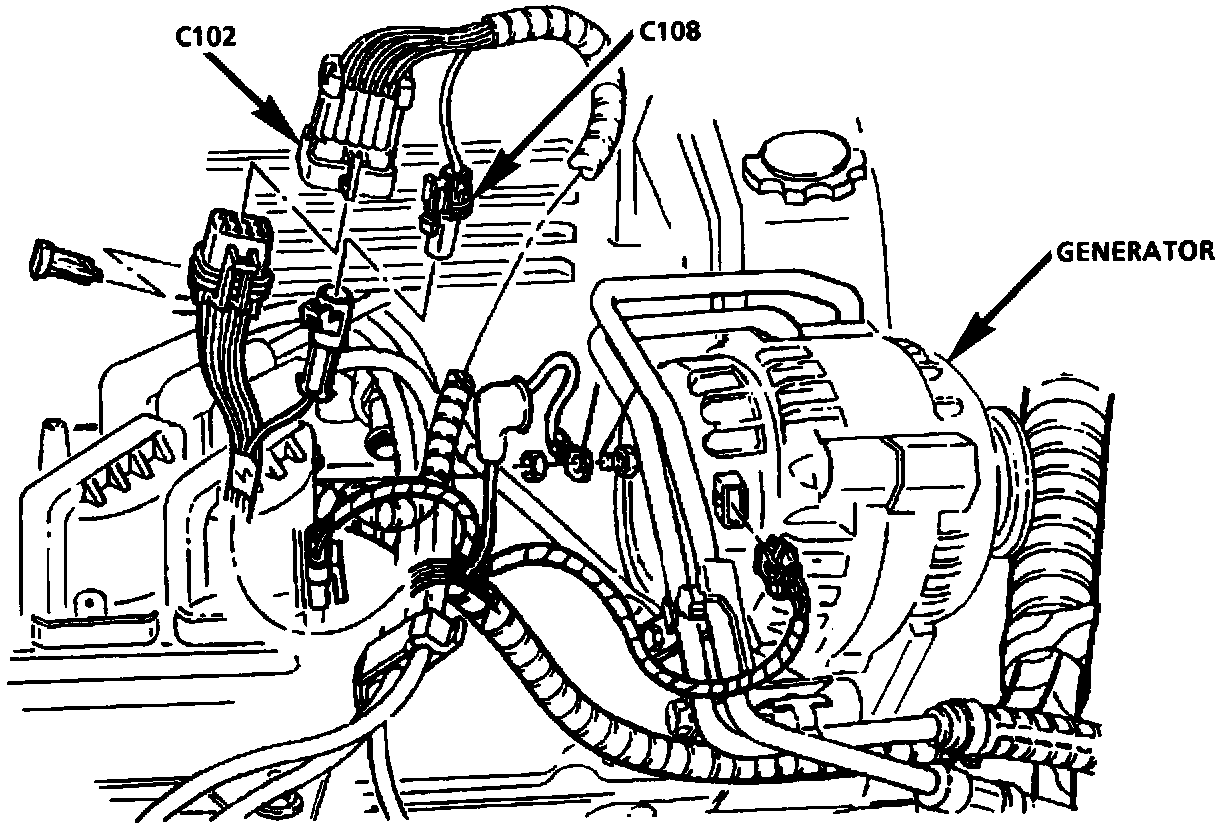 C102
C108
GENERATOR