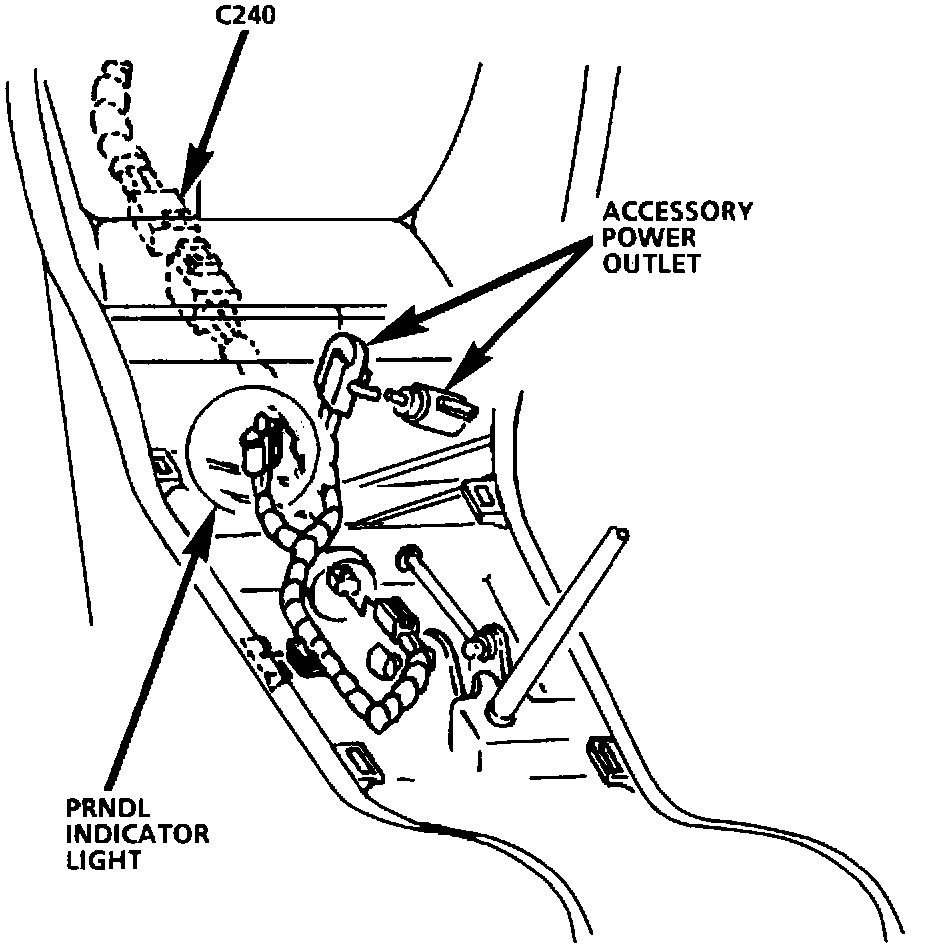 C240

ACCESSORY POWER OUTLET

PRNDL INDICATOR LIGHT