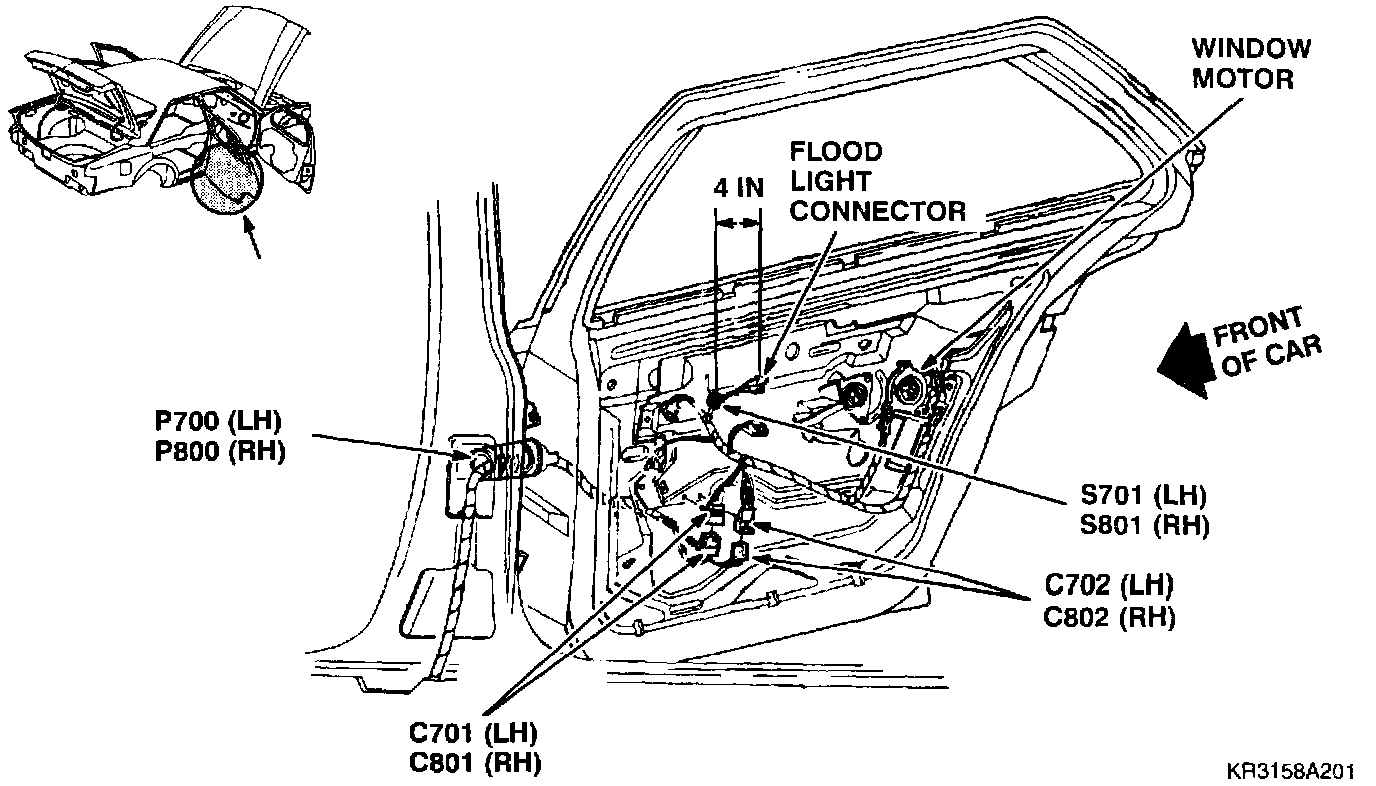 WINDOW MOTOR

FLOOD LIGHT CONNECTOR

4 IN

FRONT OF CAR

P700 (LH)
P800 (RH)

S701 (LH)
S801 (RH)

C702 (LH)
C802 (RH)

C701 (LH)
C801 (RH)

KR3158A201