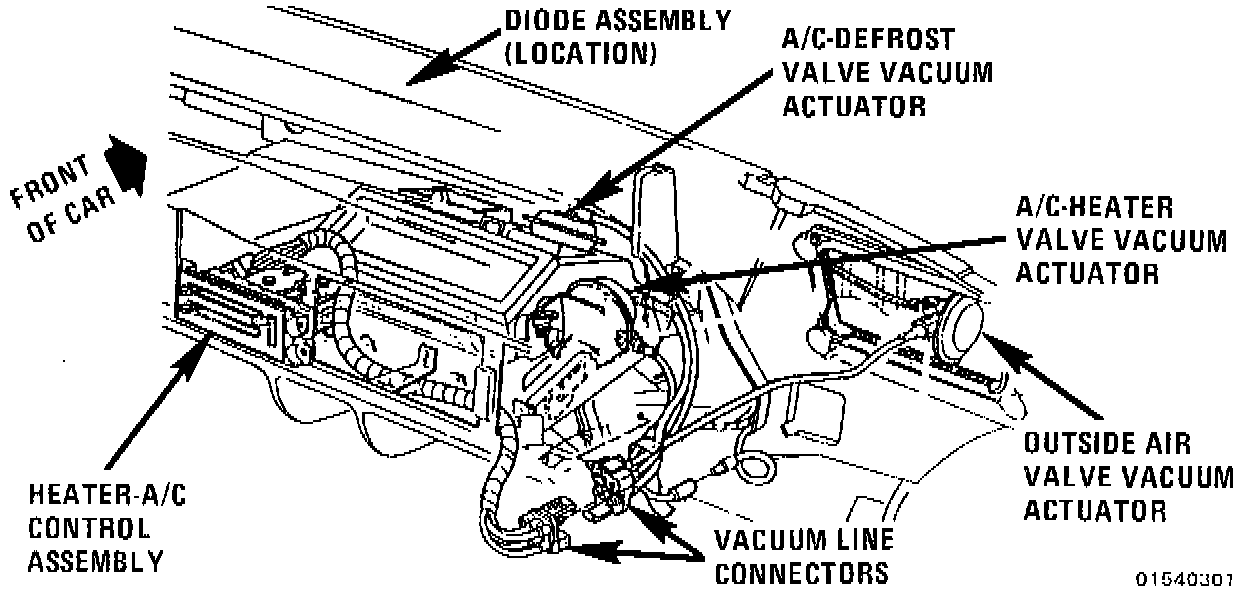 DIODE ASSEMBLY (LOCATION)

A/C-DEFROST VALVE VACUUM ACTUATOR

FRONT OF CAR

A/C-HEATER VALVE VACUUM ACTUATOR

OUTSIDE AIR VALVE VACUUM ACTUATOR

HEATER-A/C CONTROL ASSEMBLY

VACUUM LINE CONNECTORS

01540307