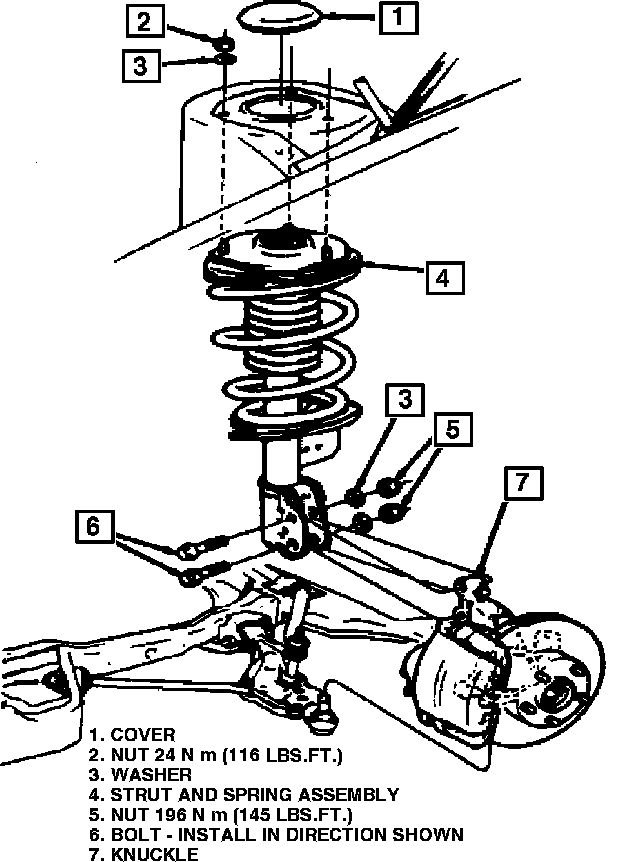 2
1
3
4
3
5
7
6
1. COVER
2. NUT 24 N m (116 LBS.FT.)
3. WASHER
4. STRUT AND SPRING ASSEMBLY
5. NUT 196 N m (145 LBS.FT.)
6. BOLT - INSTALL IN DIRECTION SHOWN
7. KNUCKLE