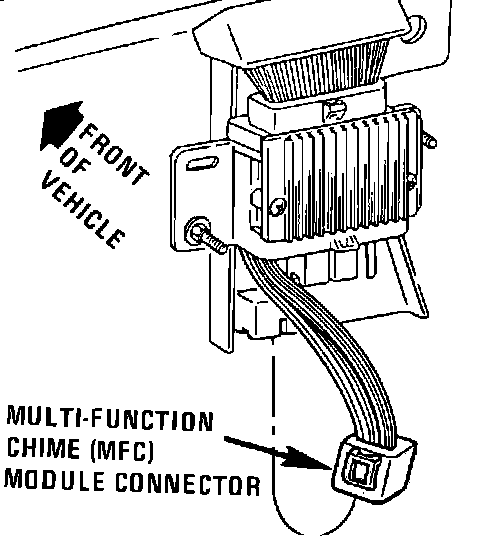 FRONT OF VEHICLE

MULTI-FUNCTION CHIME (MFC) MODULE CONNECTOR