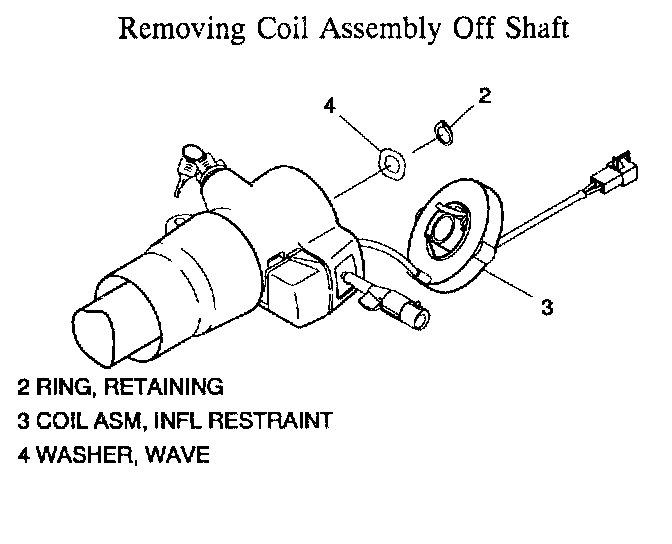 Removing Coil Assembly Off Shaft

4
2
3

2 RING, RETAINING
3 COIL ASM, INFL RESTRAINT
4 WASHER, WAVE