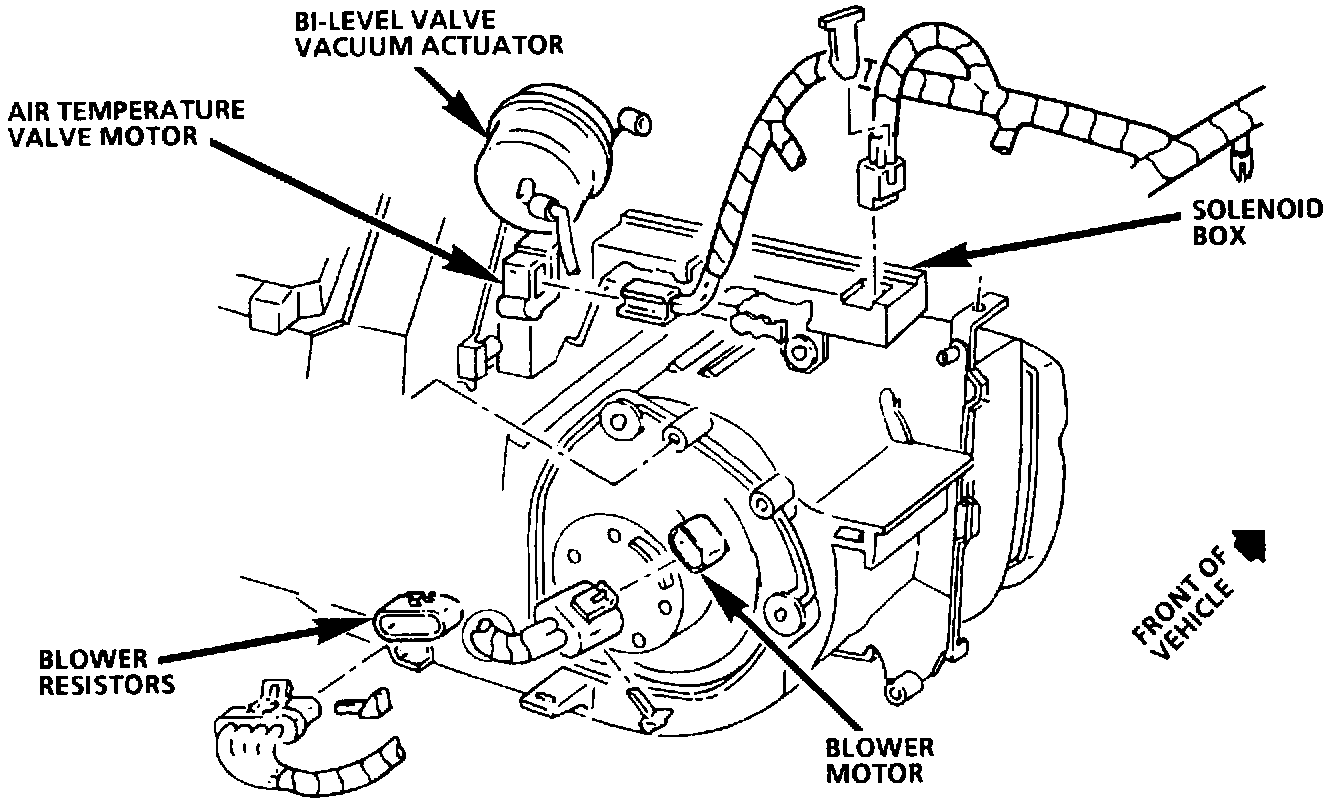 BI-LEVEL VALVE VACUUM ACTUATOR

AIR TEMPERATURE VALVE MOTOR

SOLENOID BOX

BLOWER RESISTORS

BLOWER MOTOR

FRONT OF VEHICLE