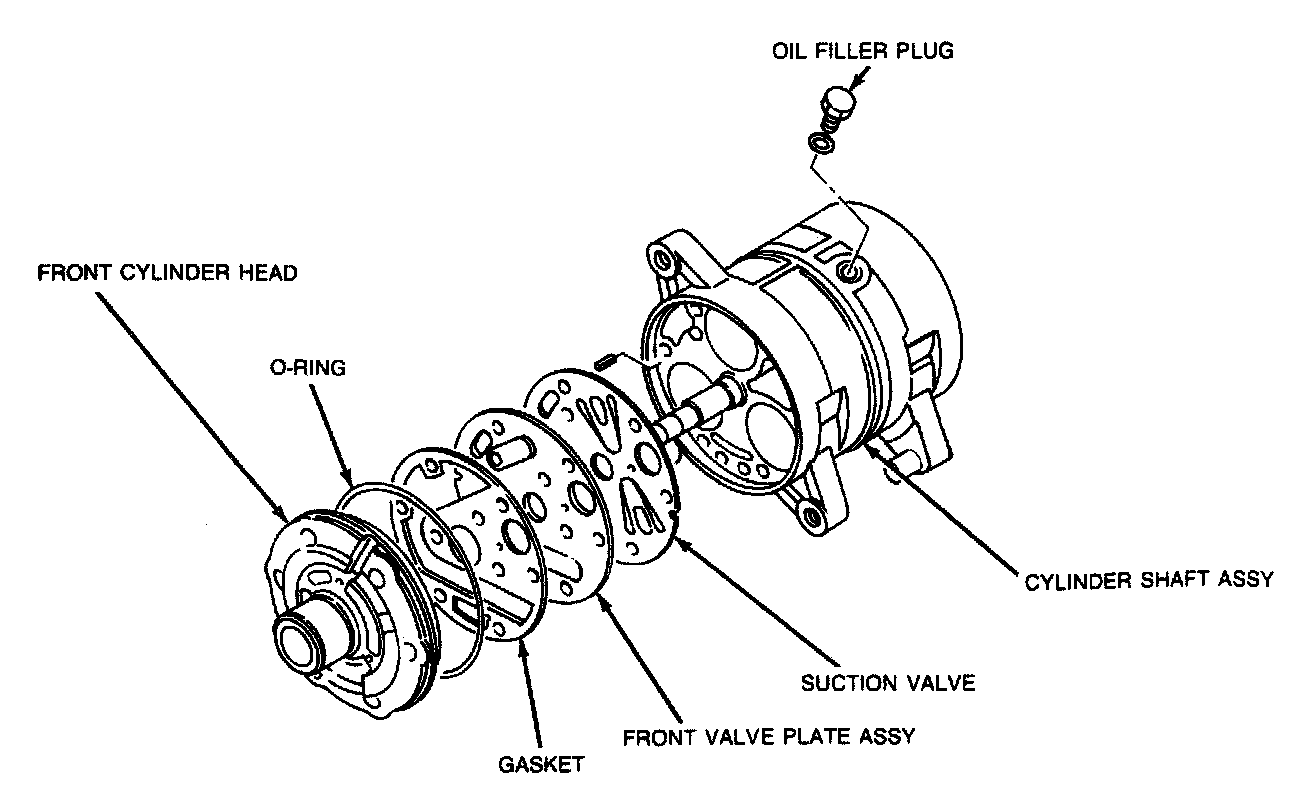 OIL FILLER PLUG

FRONT CYLINDER HEAD

O-RING

CYLINDER SHAFT ASSY

SUCTION VALVE

FRONT VALVE PLATE ASSY

GASKET