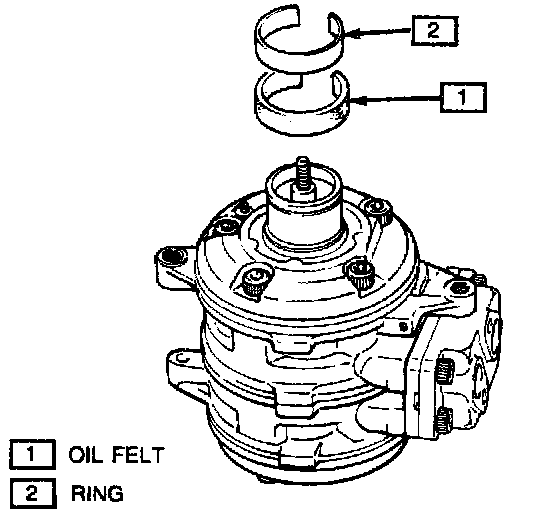 2

1

1 OIL FELT
2 RING