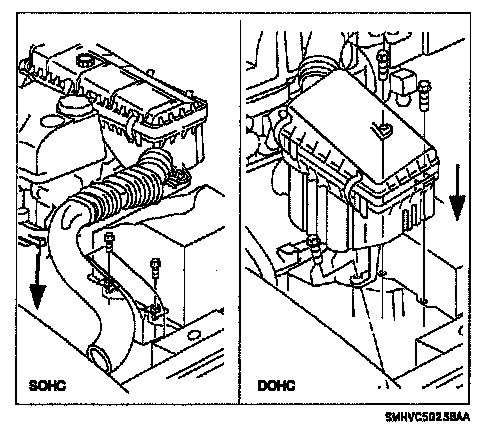 SOHC

DOHC

SMHVC5023BAA