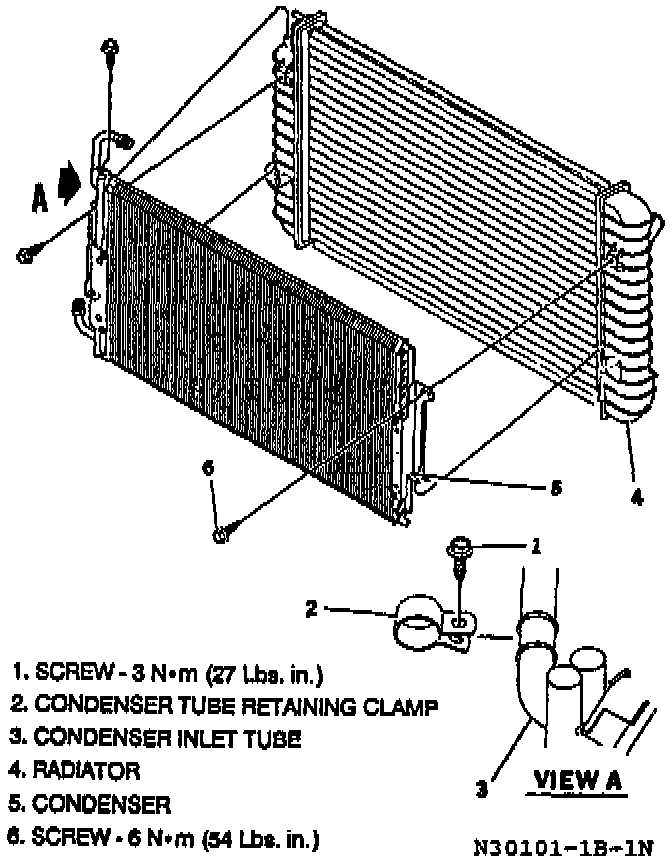 A

6

5

4

1

2

3

VIEW A

1. SCREW - 3 N•m (27 Lbs. in.)
2. CONDENSER TUBE RETAINING CLAMP
3. CONDENSER INLET TUBE
4. RADIATOR
5. CONDENSER
6. SCREW - 6 N•m (54 Lbs. in.)

N30101-1B-1N