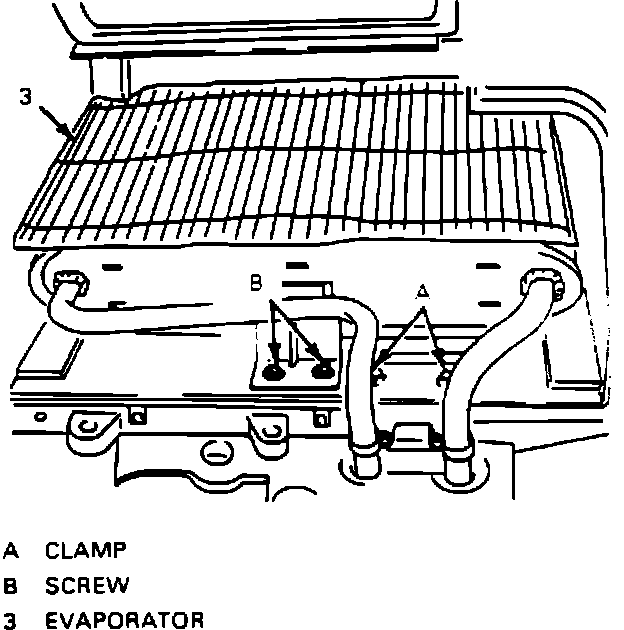 3

B

A

A CLAMP
B SCREW
3 EVAPORATOR