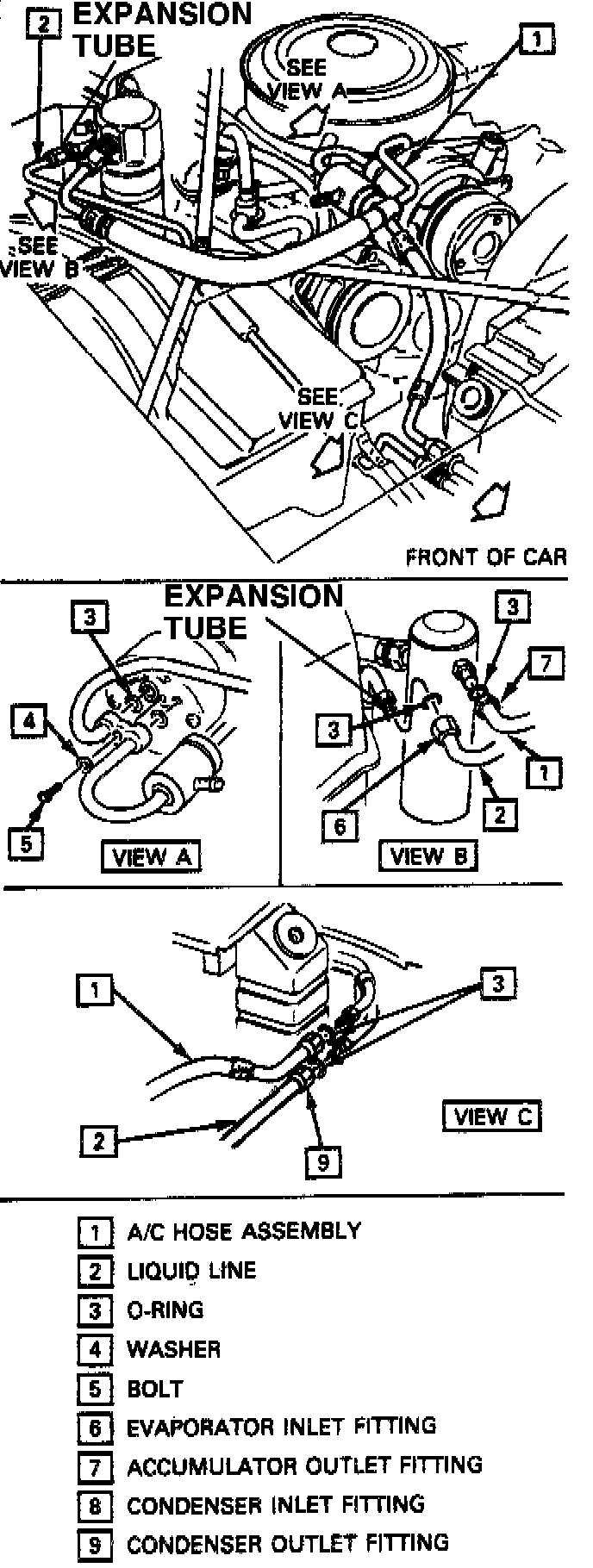 2 EXPANSION TUBE

1

SEE VIEW A

SEE VIEW B

SEE VIEW C

FRONT OF CAR

EXPANSION TUBE

3

4

5

VIEW A

3

7

3

1

6

2

VIEW B

1

3

2

9

VIEW C

1 A/C HOSE ASSEMBLY
2 LIQUID LINE
3 O-RING
4 WASHER
5 BOLT
6 EVAPORATOR INLET FITTING
7 ACCUMULATOR OUTLET FITTING
8 CONDENSER INLET FITTING
9 CONDENSER OUTLET FITTING