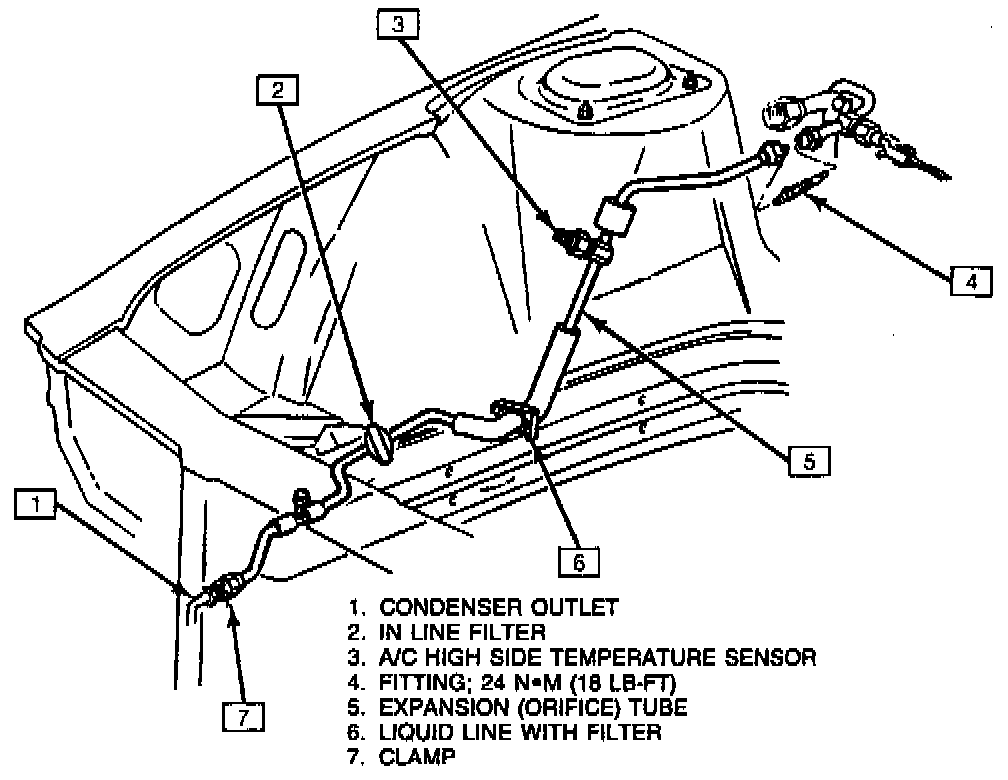 3
2
4
5
1
6
7

1. CONDENSER OUTLET
2. IN LINE FILTER
3. A/C HIGH SIDE TEMPERATURE SENSOR
4. FITTING; 24 N•M (18 LB-FT)
5. EXPANSION (ORIFICE) TUBE
6. LIQUID LINE WITH FILTER
7. CLAMP