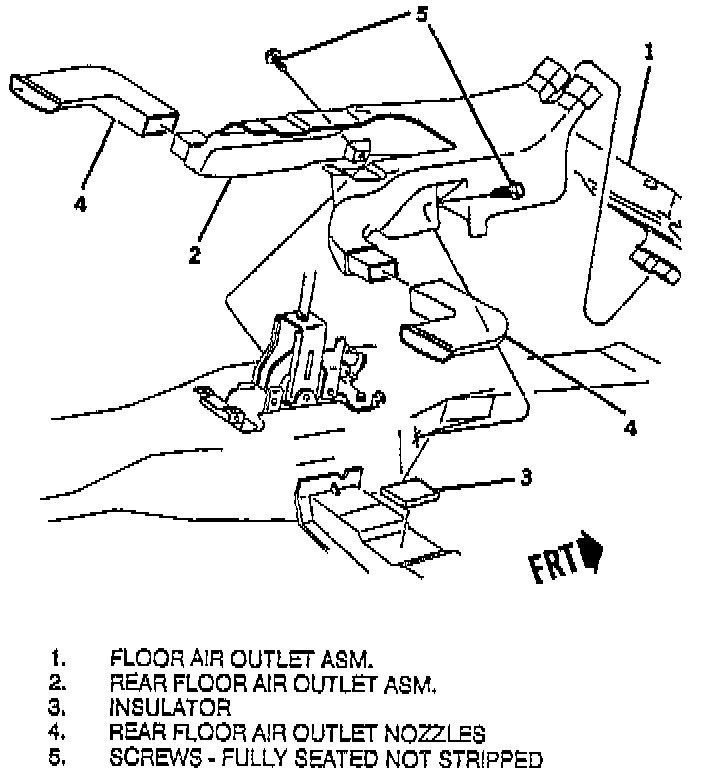 5
1
4
2
4
3
FRT

1. FLOOR AIR OUTLET ASM.
2. REAR FLOOR AIR OUTLET ASM.
3. INSULATOR
4. REAR FLOOR AIR OUTLET NOZZLES
5. SCREWS - FULLY SEATED NOT STRIPPED