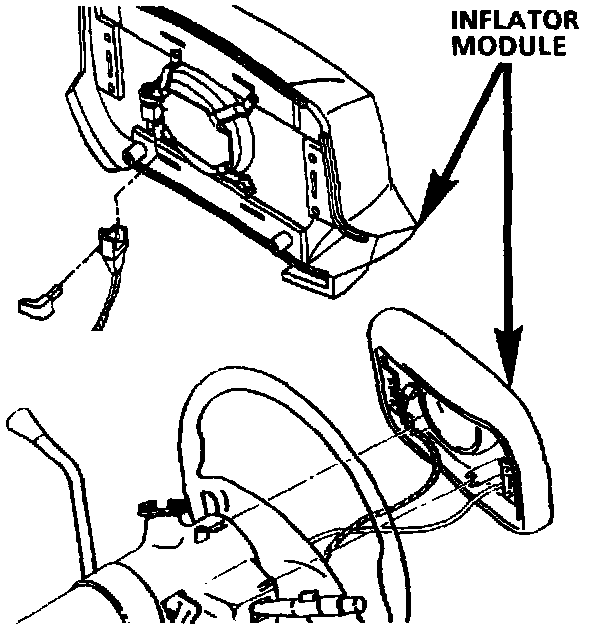 INFLATOR MODULE