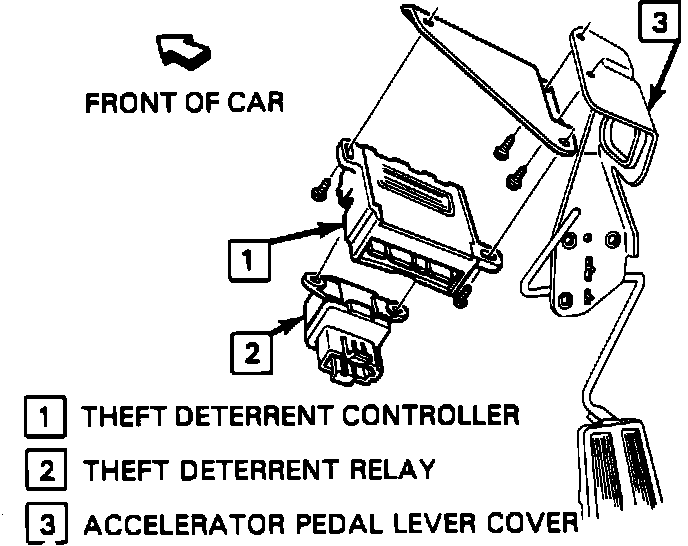 3

FRONT OF CAR

1

2

1 THEFT DETERRENT CONTROLLER

2 THEFT DETERRENT RELAY

3 ACCELERATOR PEDAL LEVER COVER