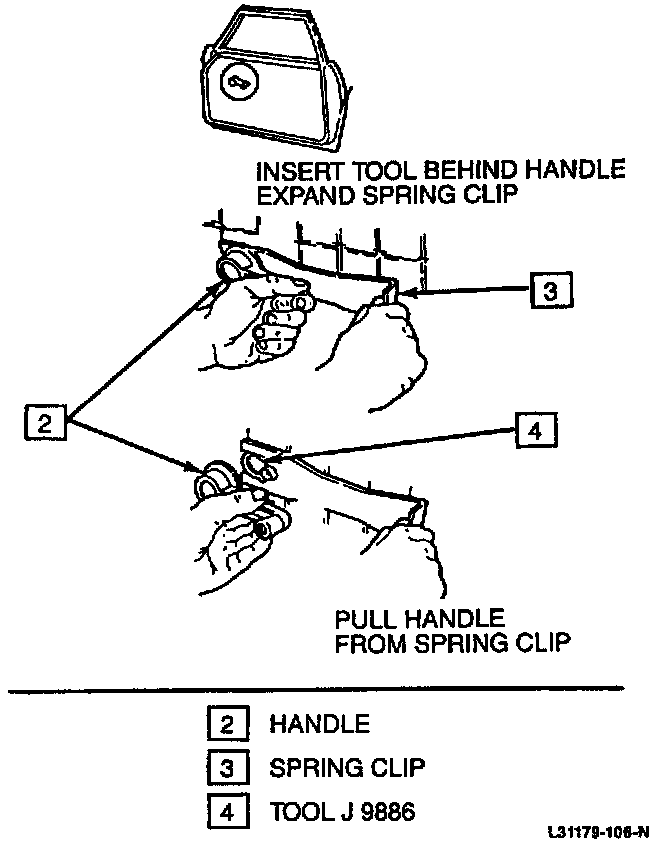 INSERT TOOL BEHIND HANDLE EXPAND SPRING CLIP

3

2

4

PULL HANDLE FROM SPRING CLIP

2 HANDLE
3 SPRING CLIP
4 TOOL J 9886

L31179-106-N