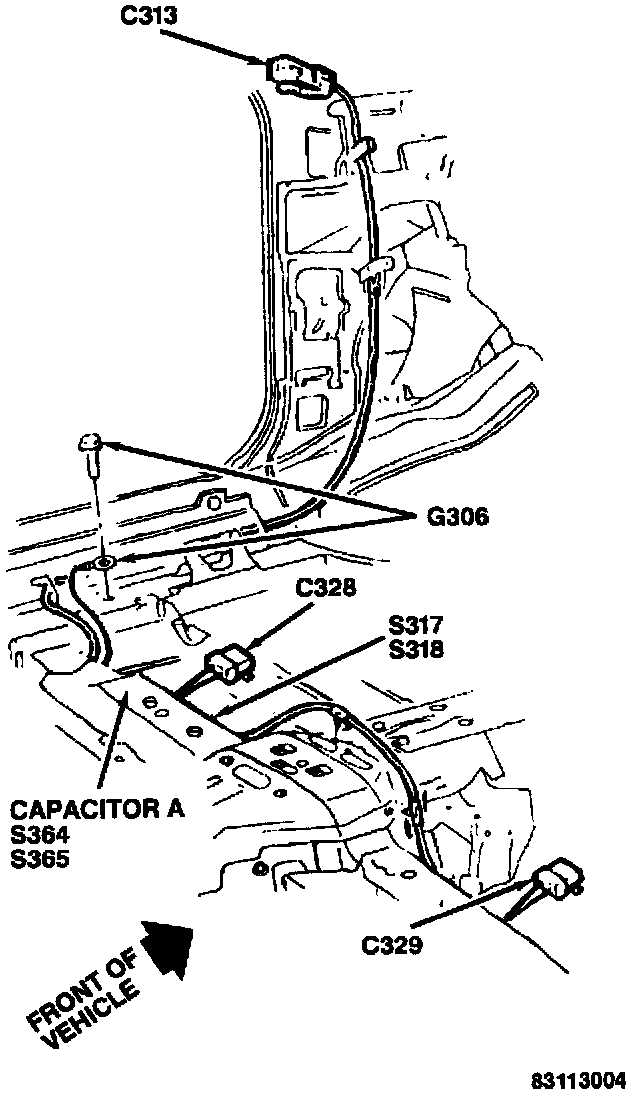 C313

G306

C328

S317
S318

CAPACITOR A
S364
S365

C329

FRONT OF
VEHICLE

83113004