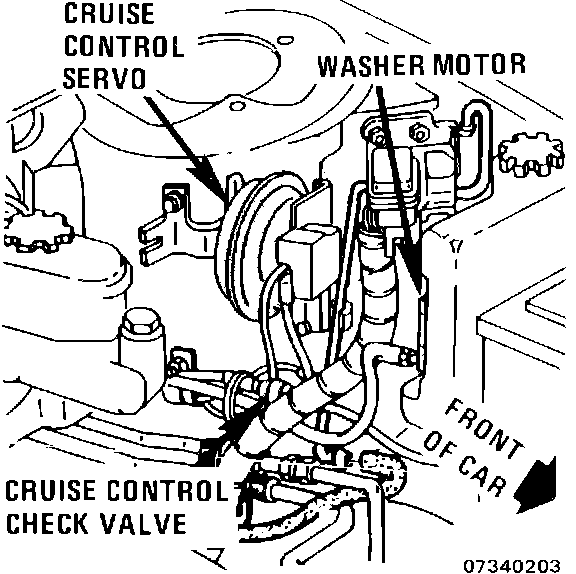 CRUISE CONTROL SERVO

WASHER MOTOR

FRONT OF CAR

CRUISE CONTROL CHECK VALVE

07340203