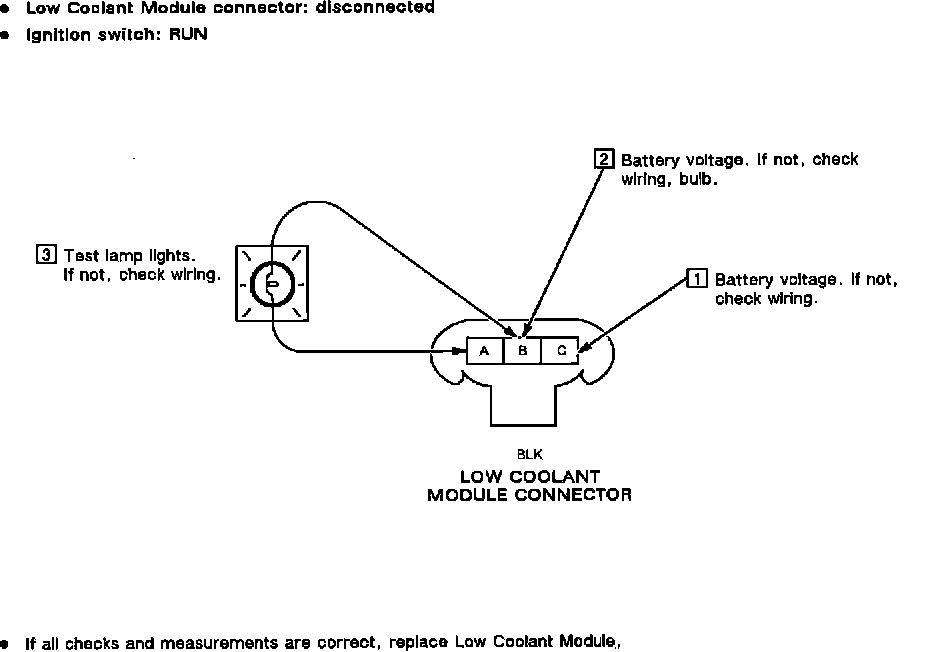 • Low Coolant Module connector: disconnected
• Ignition switch: RUN

2 Battery voltage. If not, check wiring, bulb.

3 Test lamp lights. If not, check wiring.

1 Battery voltage. If not, check wiring.

A B C

BLK
LOW COOLANT
MODULE CONNECTOR

• If all checks and measurements are correct, replace Low Coolant Module,