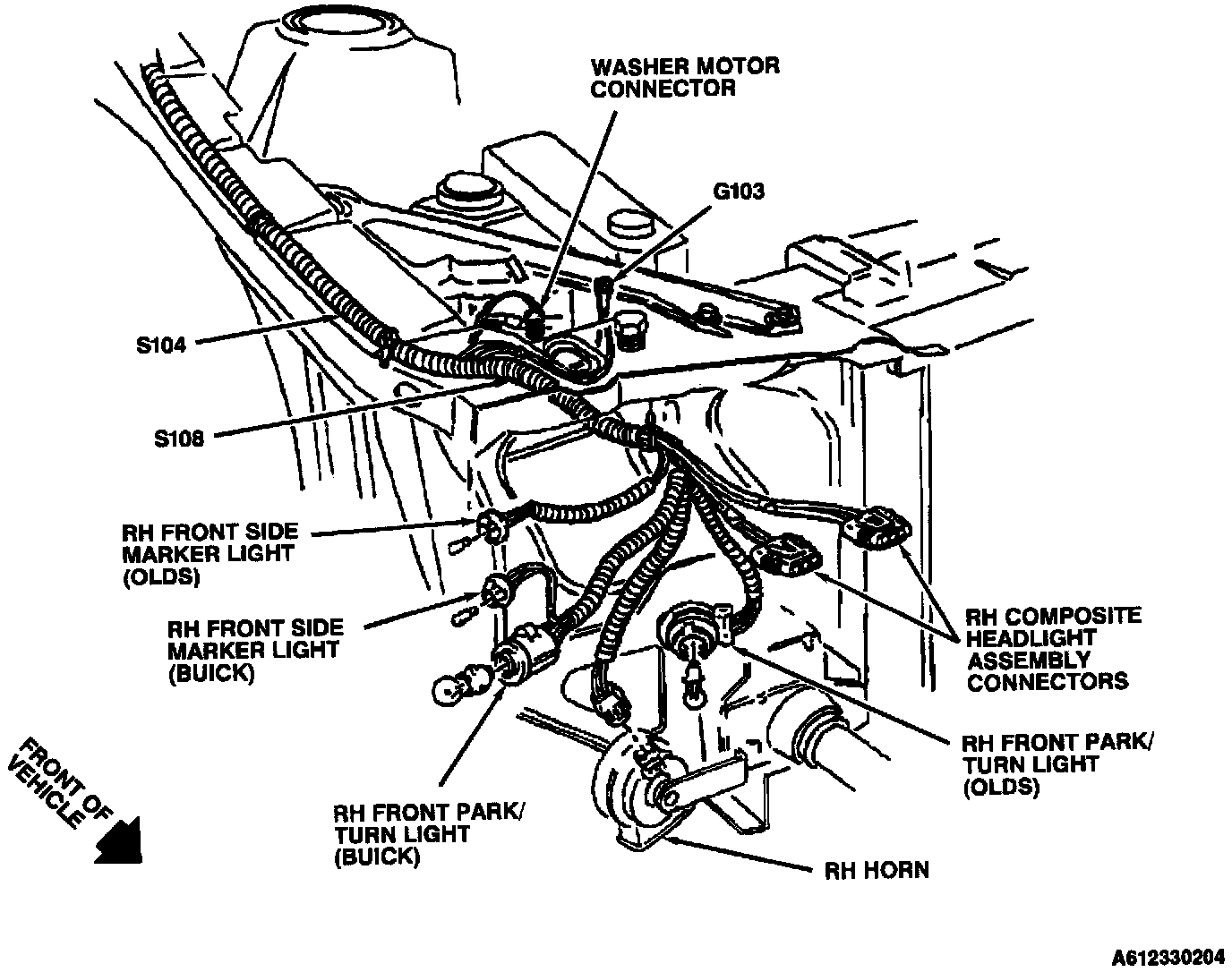 WASHER MOTOR CONNECTOR

G103

S104

S108

RH FRONT SIDE MARKER LIGHT (OLDS)

RH FRONT SIDE MARKER LIGHT (BUICK)

RH COMPOSITE HEADLIGHT ASSEMBLY CONNECTORS

RH FRONT PARK/ TURN LIGHT (OLDS)

FRONT OF VEHICLE

RH FRONT PARK/ TURN LIGHT (BUICK)

RH HORN

A612330204