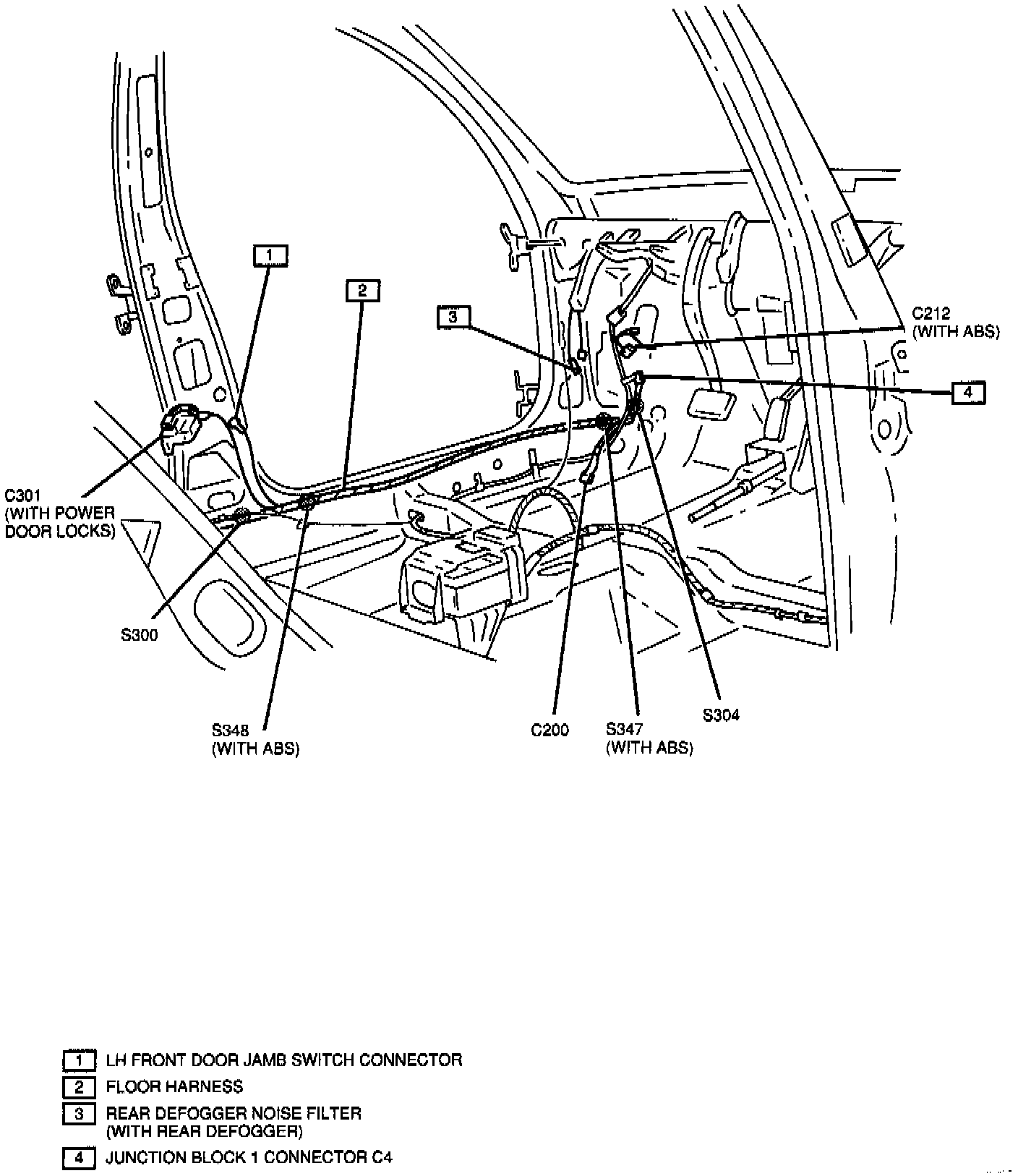 1

2

3

C212
(WITH ABS)

4

C301
(WITH POWER
DOOR LOCKS)

S300

S348
(WITH ABS)

C200

S347
(WITH ABS)

S304

1 LH FRONT DOOR JAMB SWITCH CONNECTOR
2 FLOOR HARNESS
3 REAR DEFOGGER NOISE FILTER
(WITH REAR DEFOGGER)
4 JUNCTION BLOCK 1 CONNECTOR C4