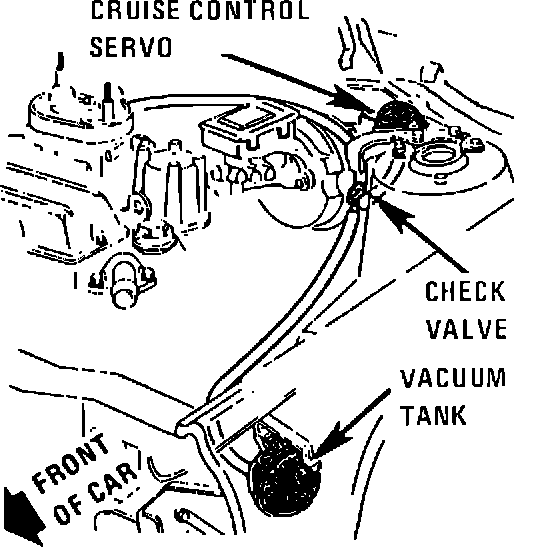 CRUISE CONTROL SERVO

CHECK VALVE

VACUUM TANK

FRONT OF CAR