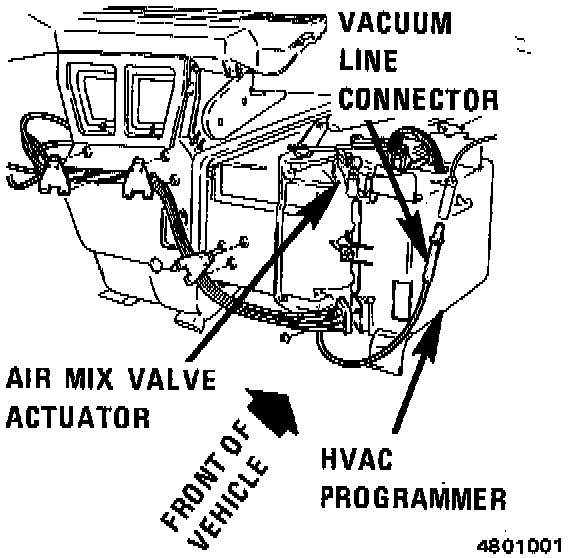 VACUUM LINE CONNECTOR

AIR MIX VALVE ACTUATOR

FRONT OF VEHICLE

HVAC PROGRAMMER

4801001