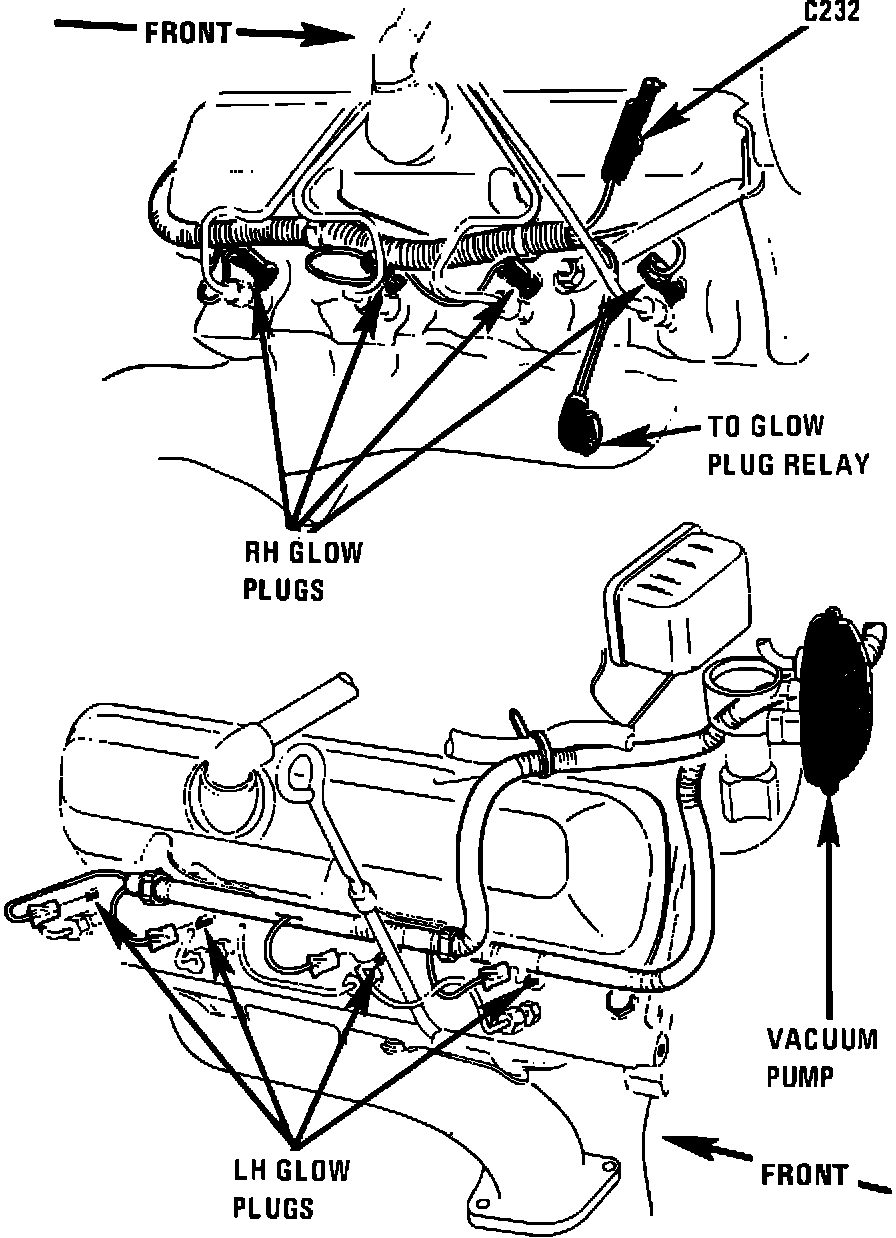 FRONT

C232

TO GLOW PLUG RELAY

RH GLOW PLUGS

VACUUM PUMP

LH GLOW PLUGS

FRONT