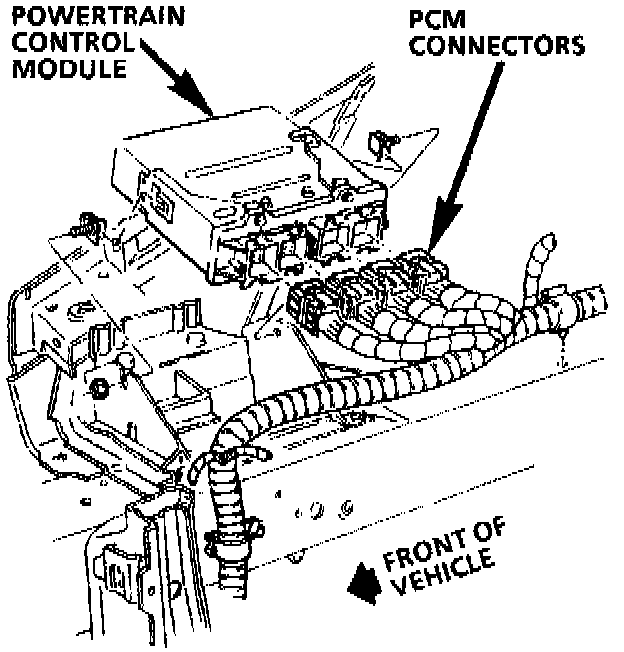 POWERTRAIN CONTROL MODULE

PCM CONNECTORS

FRONT OF VEHICLE