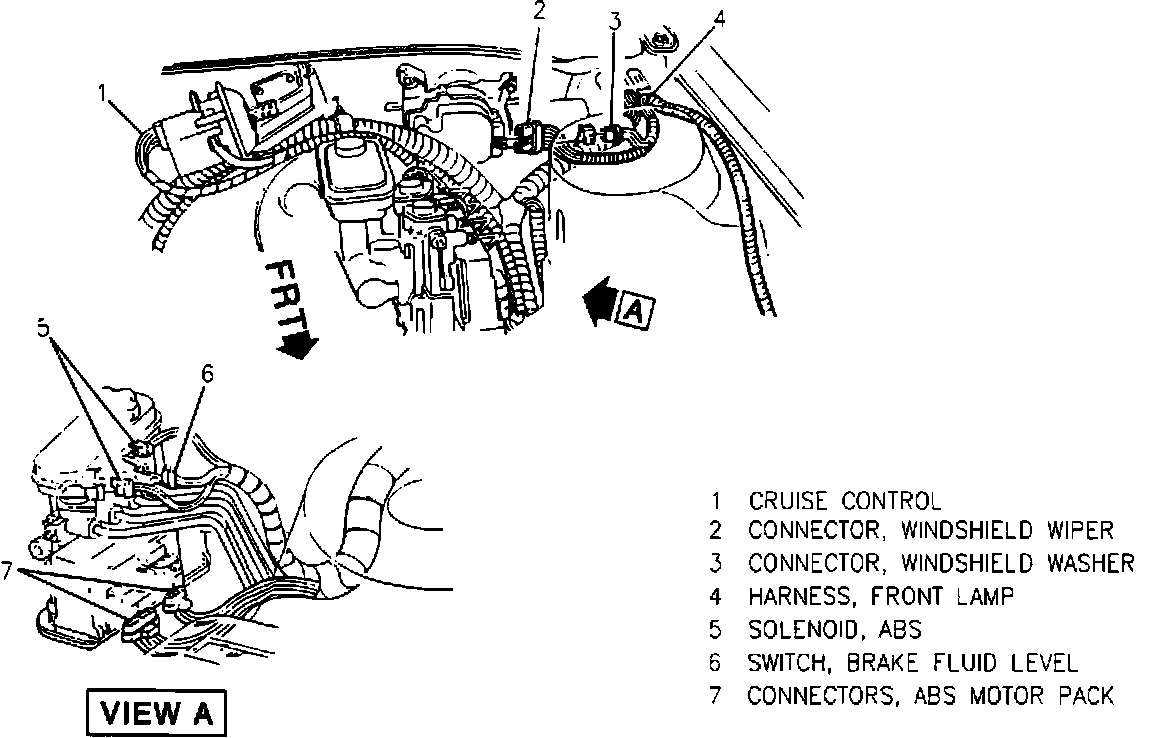 1
2
3
4
FRT
A
5
6
7
VIEW A

1 CRUISE CONTROL
2 CONNECTOR, WINDSHIELD WIPER
3 CONNECTOR, WINDSHIELD WASHER
4 HARNESS, FRONT LAMP
5 SOLENOID, ABS
6 SWITCH, BRAKE FLUID LEVEL
7 CONNECTORS, ABS MOTOR PACK