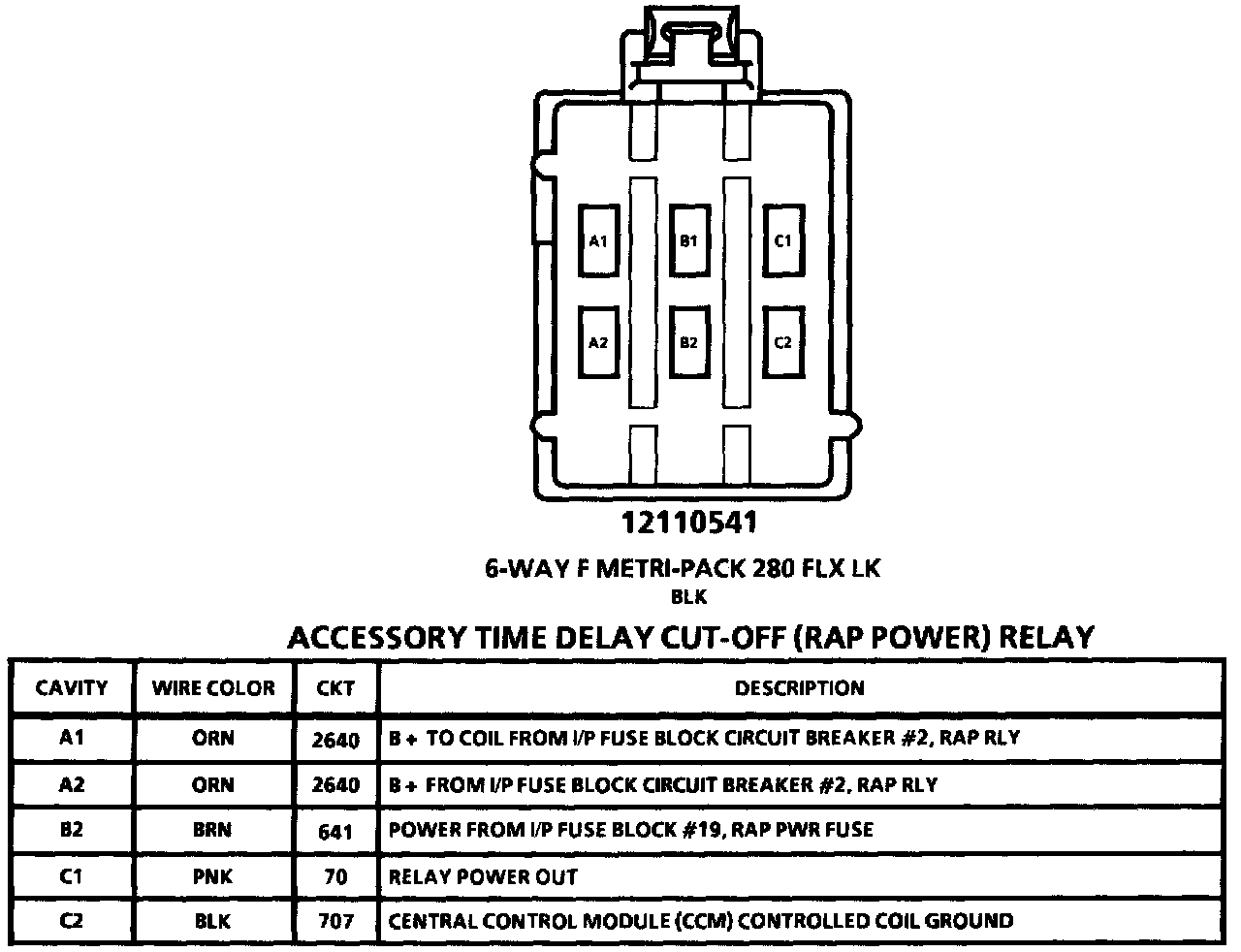 A1
B1
C1
A2
B2
C2

12110541

6-WAY F METRI-PACK 280 FLX LK
BLK

ACCESSORY TIME DELAY CUT-OFF (RAP POWER) RELAY

| CAVITY | WIRE COLOR | CKT | DESCRIPTION |
|---|---|---|---|
| A1 | ORN | 2640 | B + TO COIL FROM I/P FUSE BLOCK CIRCUIT BREAKER #2, RAP RLY |
| A2 | ORN | 2640 | B + FROM I/P FUSE BLOCK CIRCUIT BREAKER #2, RAP RLY |
| B2 | BRN | 641 | POWER FROM I/P FUSE BLOCK #19, RAP PWR FUSE |
| C1 | PNK | 70 | RELAY POWER OUT |
| C2 | BLK | 707 | CENTRAL CONTROL MODULE (CCM) CONTROLLED COIL GROUND |