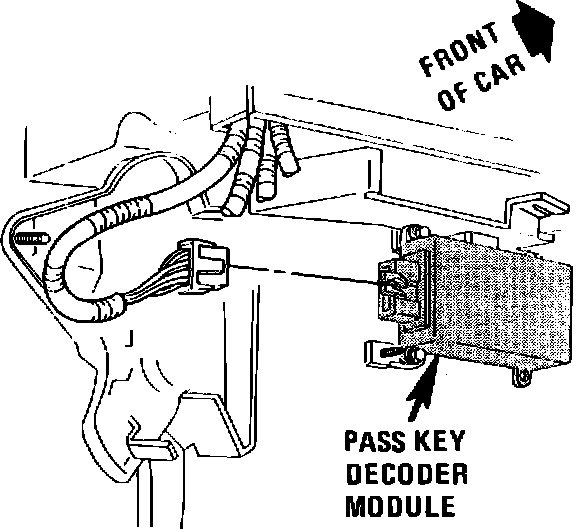 FRONT OF CAR

PASS KEY DECODER MODULE