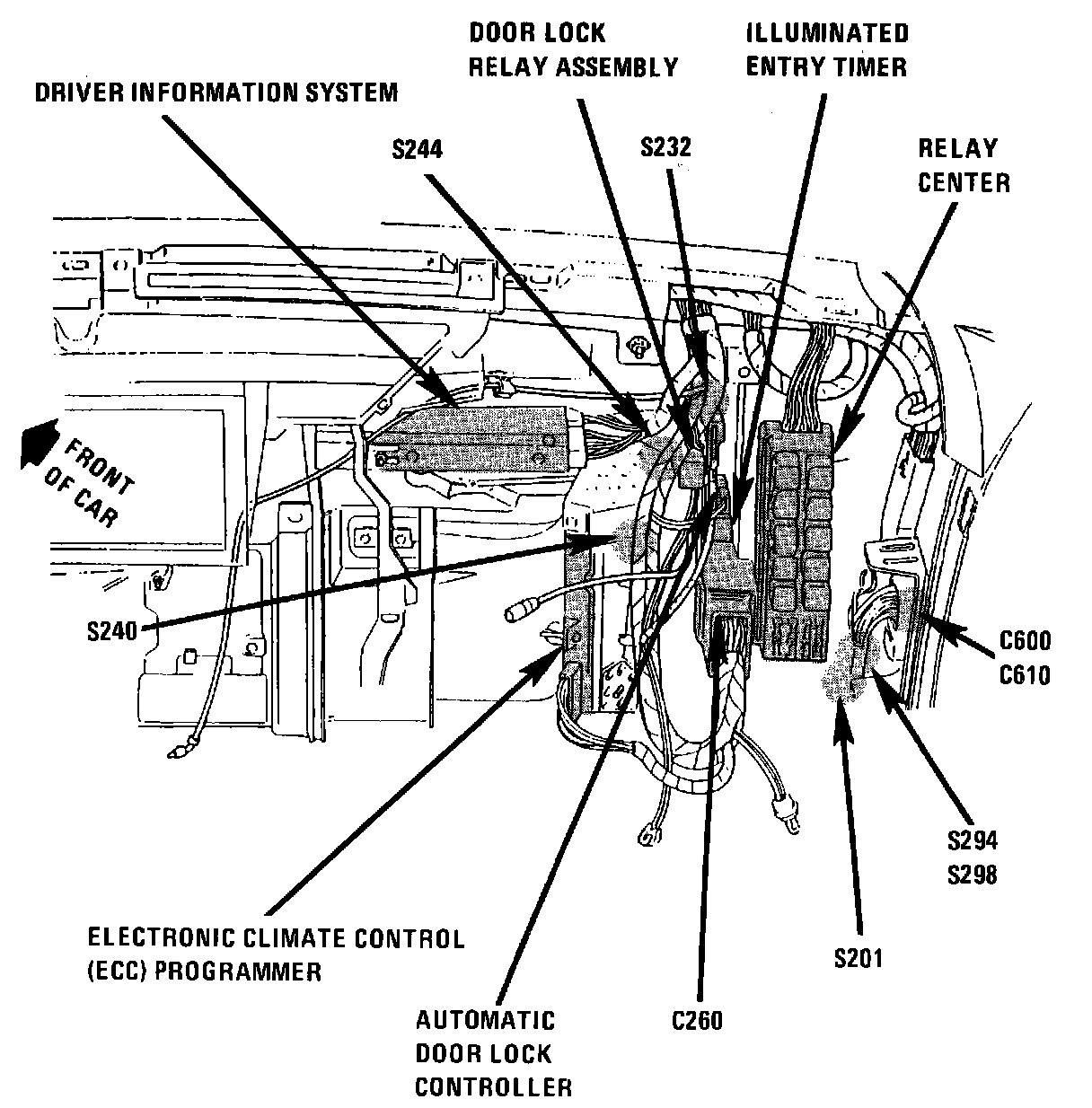 DOOR LOCK RELAY ASSEMBLY

ILLUMINATED ENTRY TIMER

DRIVER INFORMATION SYSTEM

S244

S232

RELAY CENTER

FRONT OF CAR

S240

C600
C610

S294
S298

S201

ELECTRONIC CLIMATE CONTROL (ECC) PROGRAMMER

AUTOMATIC DOOR LOCK CONTROLLER

C260