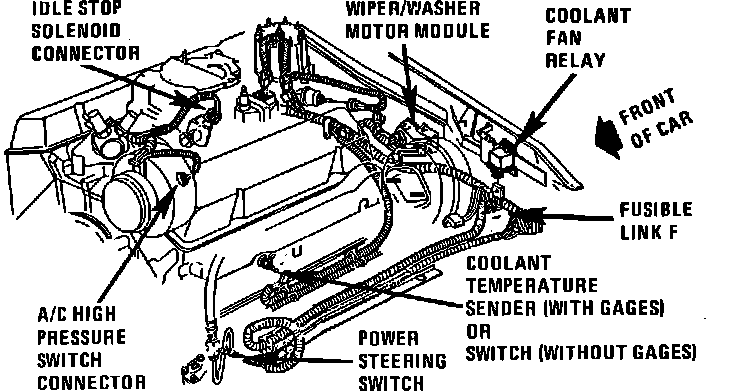 IDLE STOP SOLENOID CONNECTOR

WIPER/WASHER MOTOR MODULE

COOLANT FAN RELAY

FRONT OF CAR

FUSIBLE LINK F

COOLANT TEMPERATURE SENDER (WITH GAGES) OR SWITCH (WITHOUT GAGES)

A/C HIGH PRESSURE SWITCH CONNECTOR

POWER STEERING SWITCH