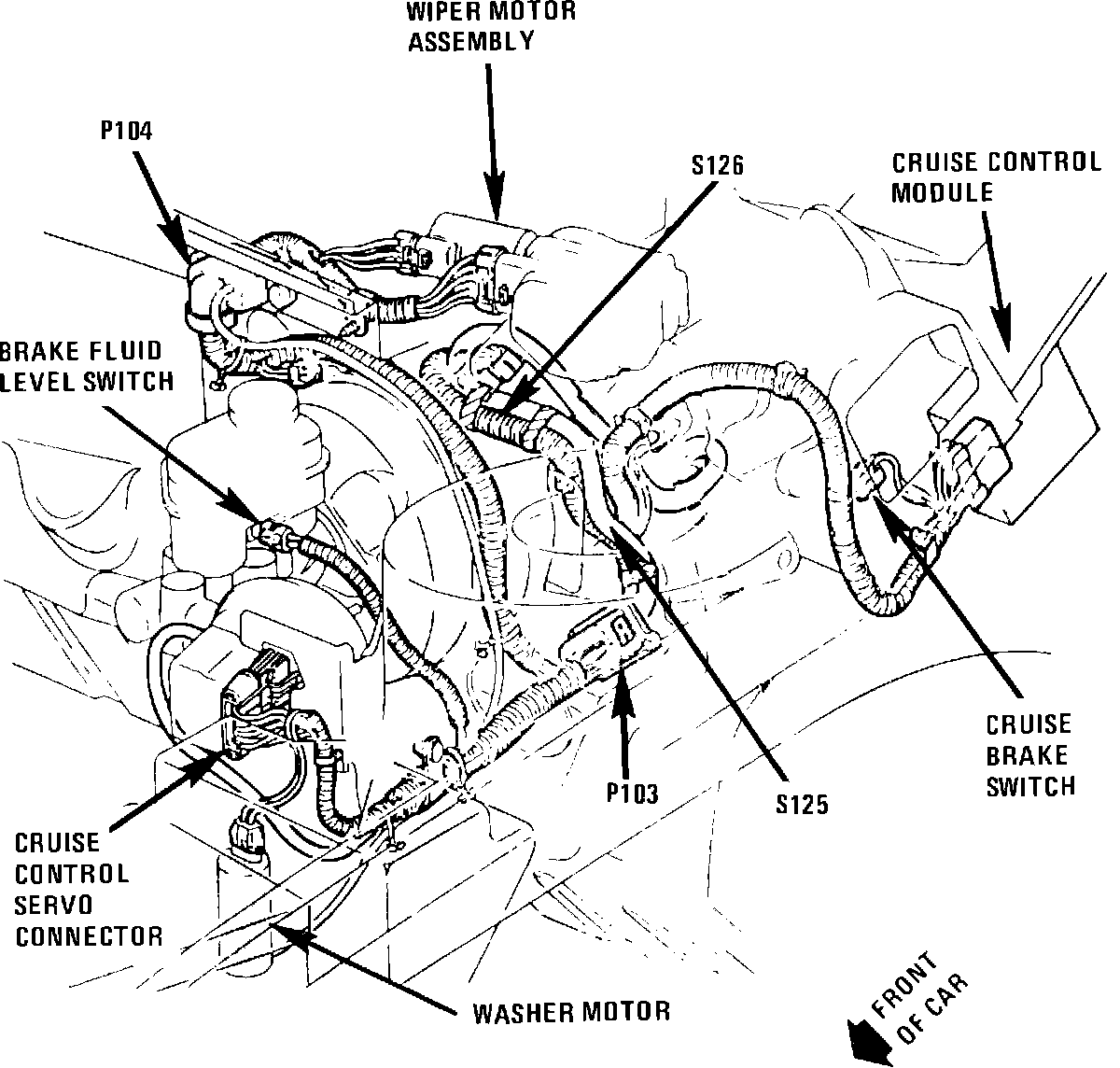 WIPER MOTOR ASSEMBLY

P104

S126

CRUISE CONTROL MODULE

BRAKE FLUID LEVEL SWITCH

CRUISE BRAKE SWITCH

P103

S125

CRUISE CONTROL SERVO CONNECTOR

WASHER MOTOR

FRONT OF CAR