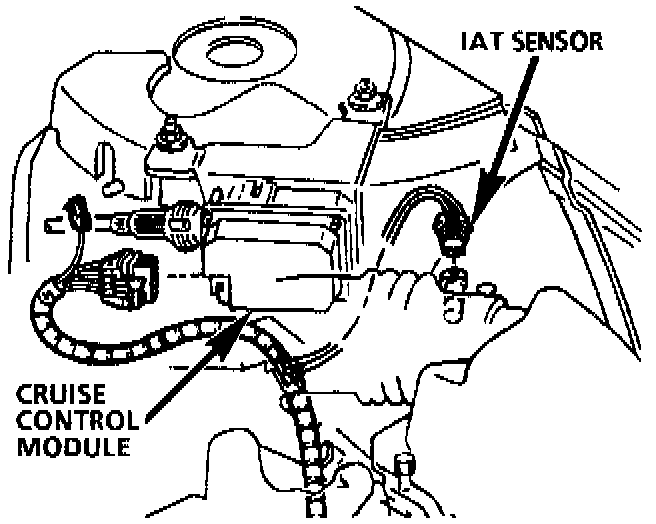 IAT SENSOR

CRUISE CONTROL MODULE