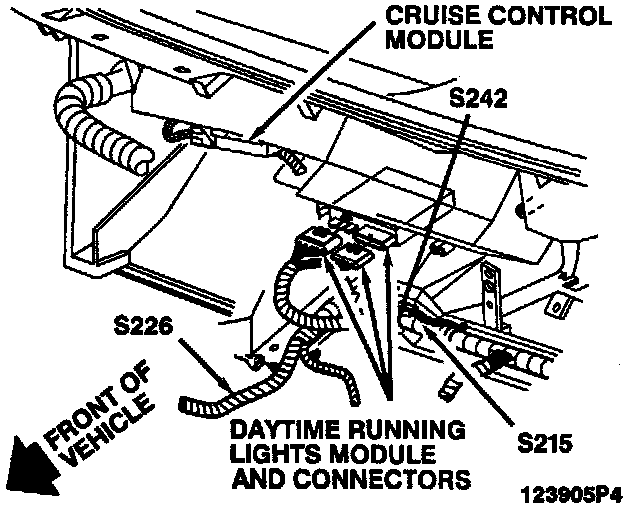 CRUISE CONTROL MODULE

S242

S226

FRONT OF VEHICLE

DAYTIME RUNNING LIGHTS MODULE AND CONNECTORS

S215

123905P4