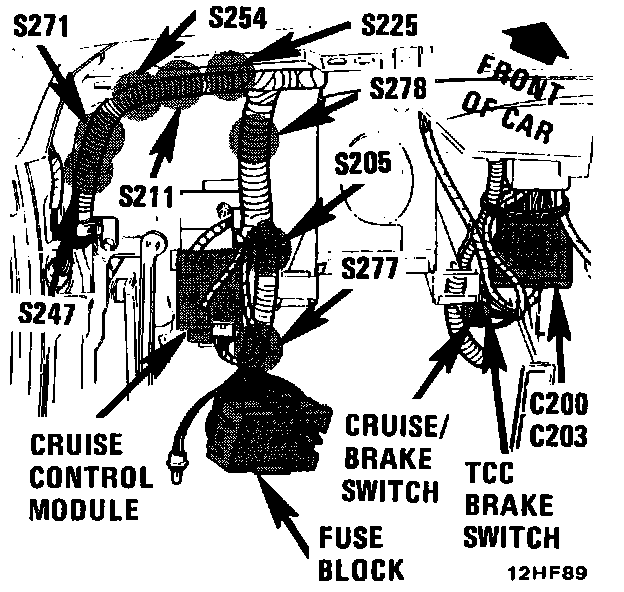 S271
S254
S225
FRONT OF CAR
S278
S211
S205
S277
S247
CRUISE CONTROL MODULE
FUSE BLOCK
CRUISE/ BRAKE SWITCH
TCC BRAKE SWITCH
C200
C203
12HF89