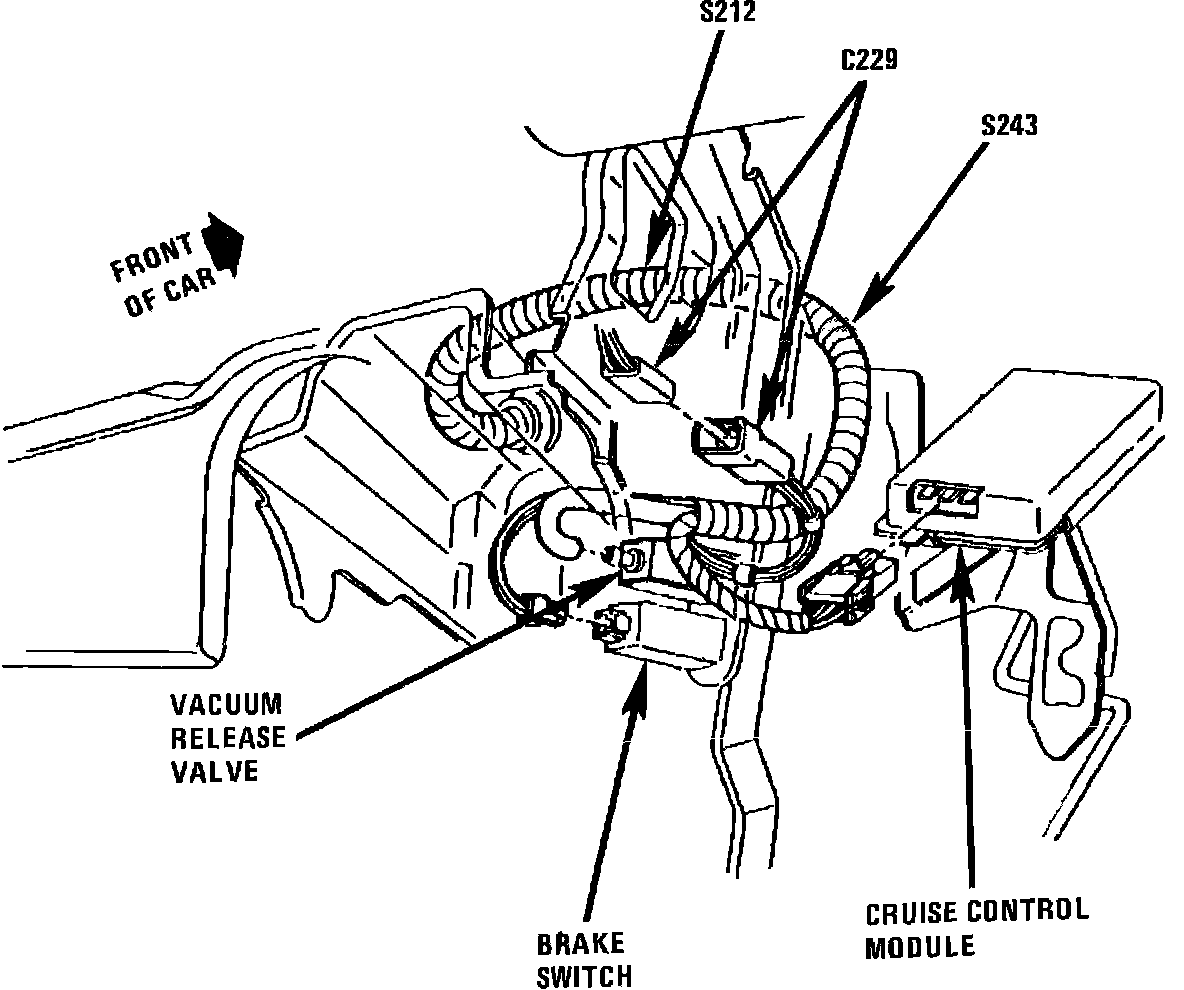 S212

C229

S243

FRONT OF CAR

VACUUM RELEASE VALVE

BRAKE SWITCH

CRUISE CONTROL MODULE