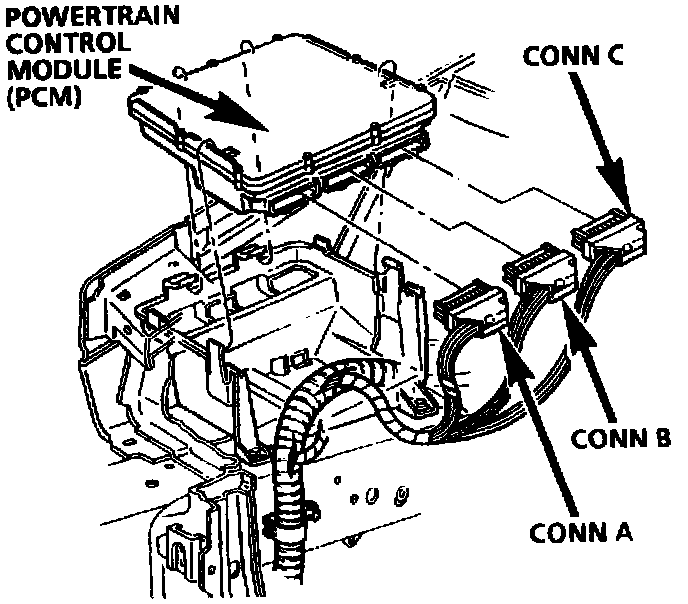 POWERTRAIN CONTROL MODULE (PCM)

CONN C

CONN B

CONN A