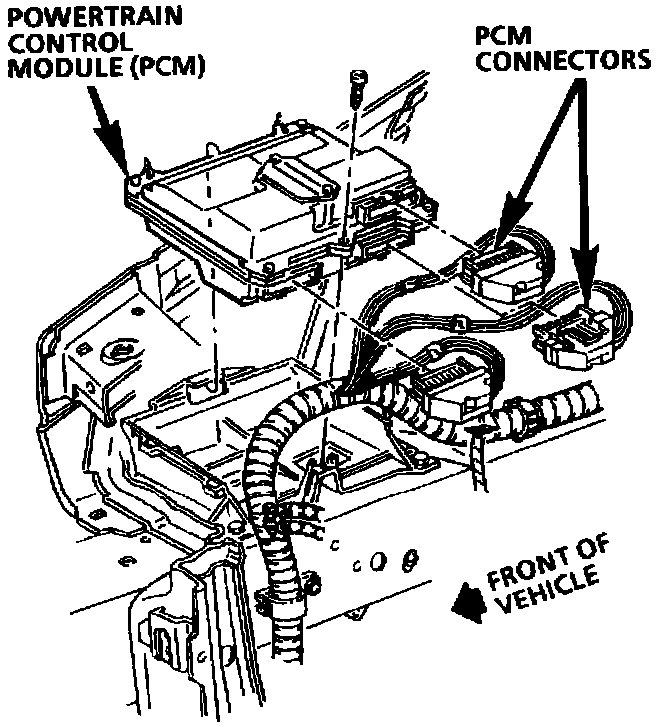 POWERTRAIN CONTROL MODULE (PCM)

PCM CONNECTORS

FRONT OF VEHICLE