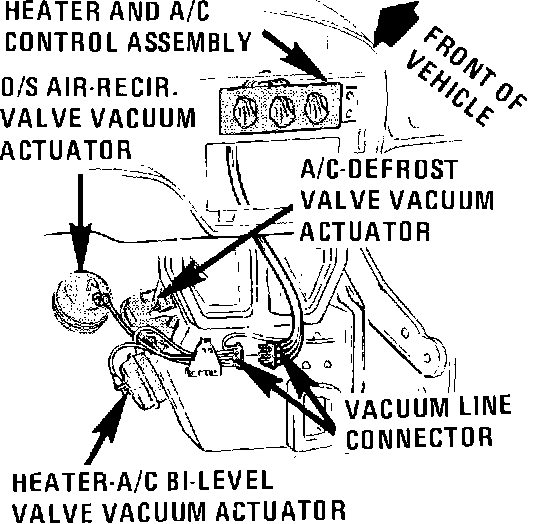 HEATER AND A/C CONTROL ASSEMBLY

FRONT OF VEHICLE

O/S AIR-RECIR. VALVE VACUUM ACTUATOR

A/C-DEFROST VALVE VACUUM ACTUATOR

VACUUM LINE CONNECTOR

HEATER-A/C BI-LEVEL VALVE VACUUM ACTUATOR